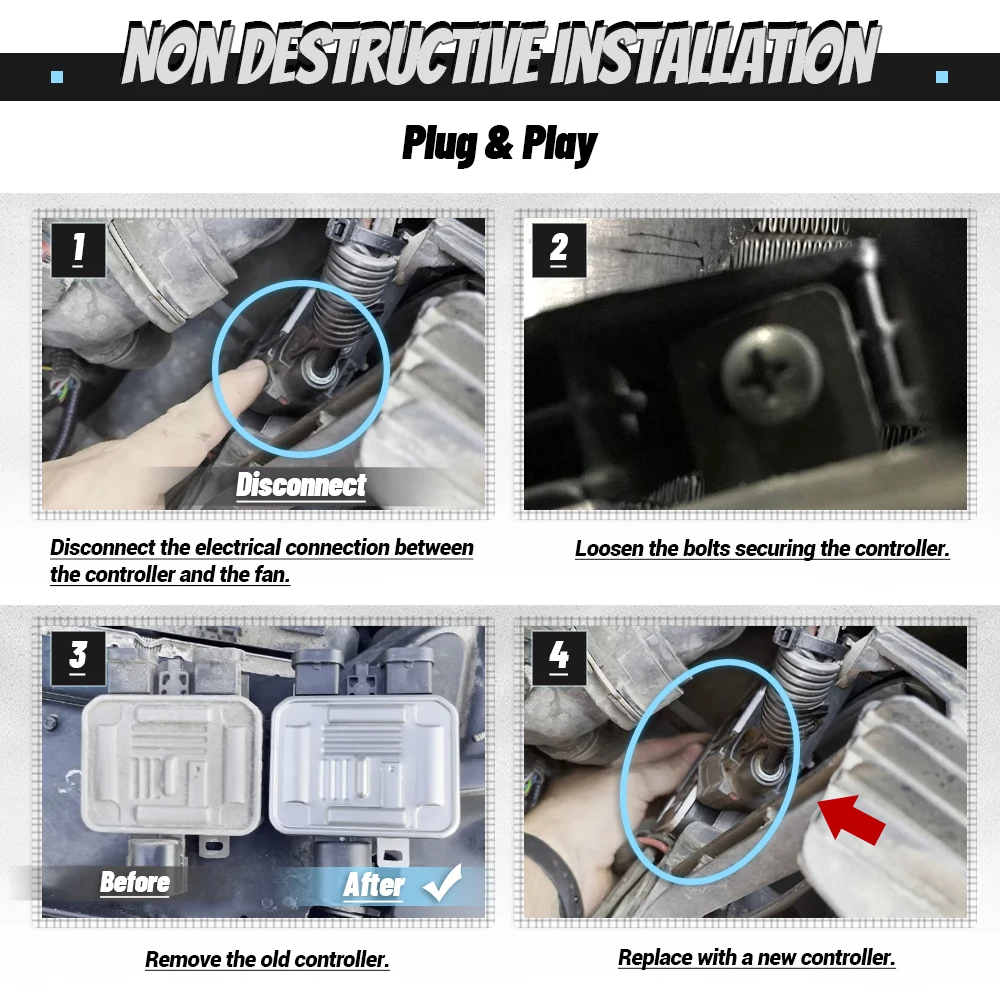 NON DESTRUCTIVE INSTALLATION

Plug & Play

1

Disconnect

Disconnect the electrical connection between the controller and the fan.

2

Loosen the bolts securing the controller.

3

Before

After

Remove the old controller.

4

Replace with a new controller.