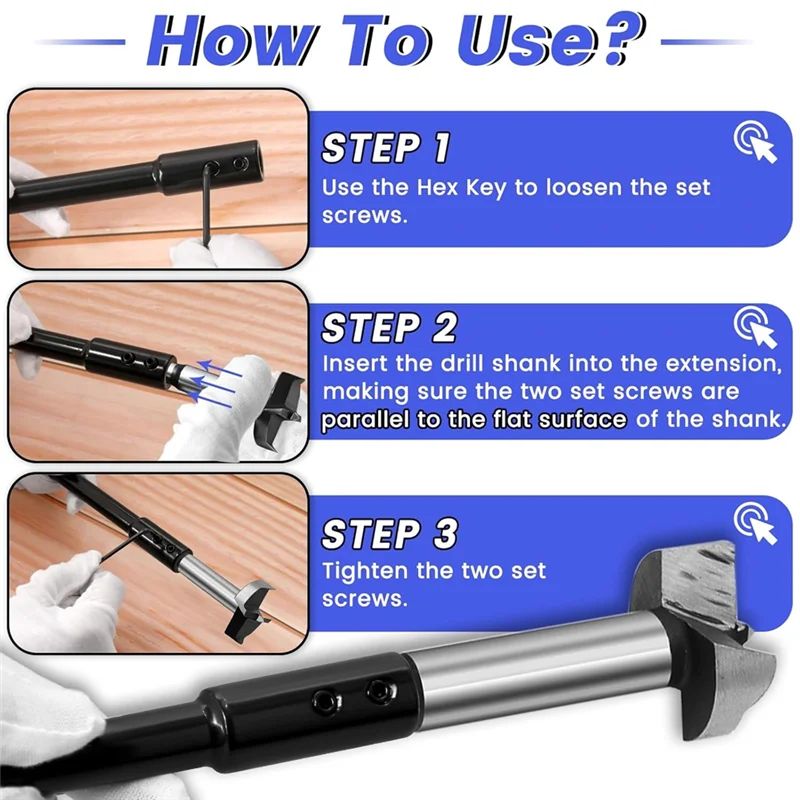 How To Use?

STEP 1
Use the Hex Key to loosen the set screws.

STEP 2
Insert the drill shank into the extension, making sure the two set screws are parallel to the flat surface of the shank.

STEP 3
Tighten the two set screws.