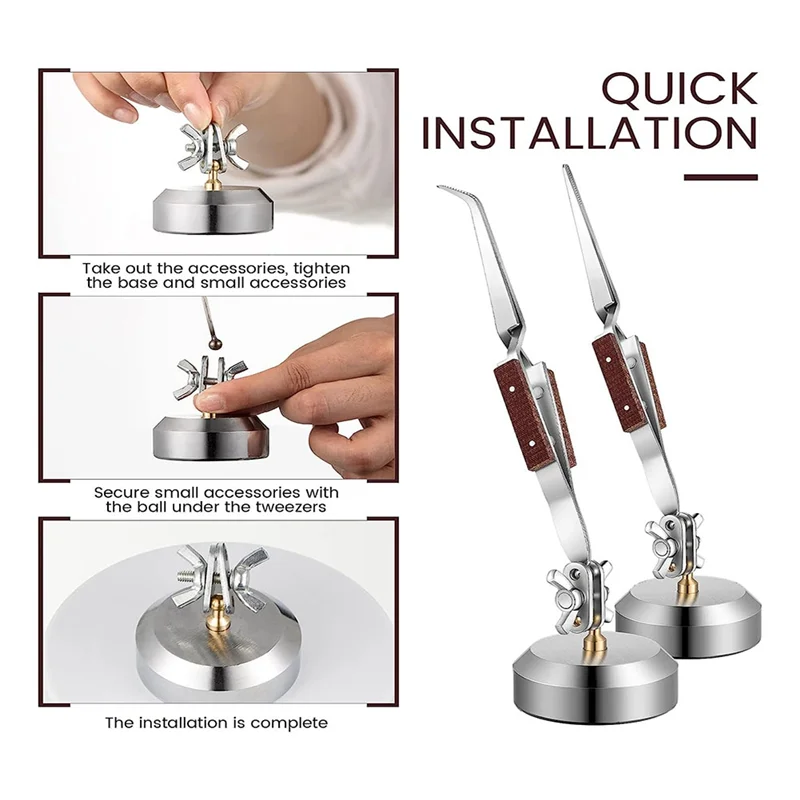 QUICK INSTALLATION

Take out the accessories, tighten the base and small accessories

Secure small accessories with the ball under the tweezers

The installation is complete