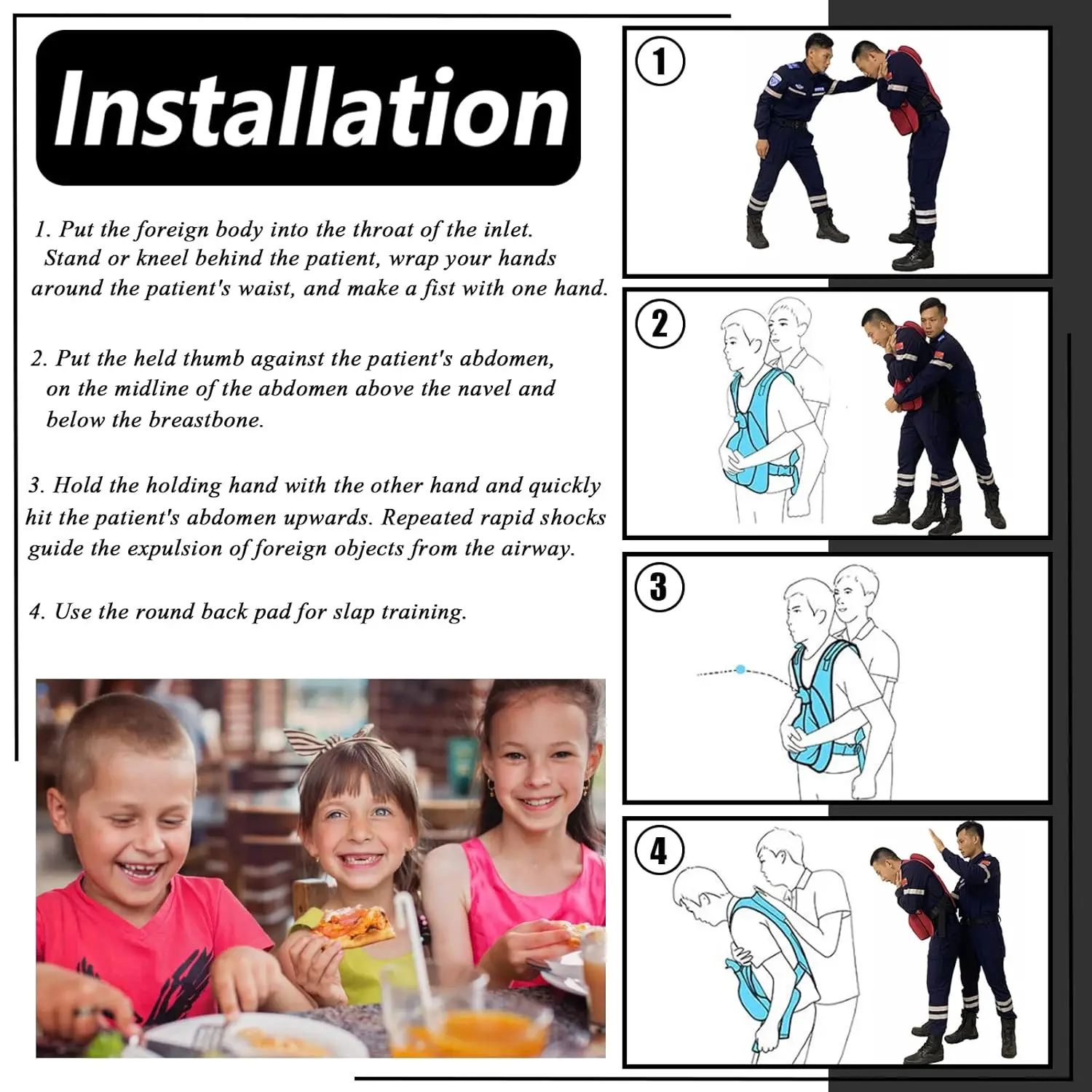 Installation

1. Put the foreign body into the throat of the inlet. Stand or kneel behind the patient, wrap your hands around the patient's waist, and make a fist with one hand.

2. Put the held thumb against the patient's abdomen, on the midline of the abdomen above the navel and below the breastbone.

3. Hold the holding hand with the other hand and quickly hit the patient's abdomen upwards. Repeated rapid shocks guide the expulsion of foreign objects from the airway.

4. Use the round back pad for slap training.

1

2

3

4