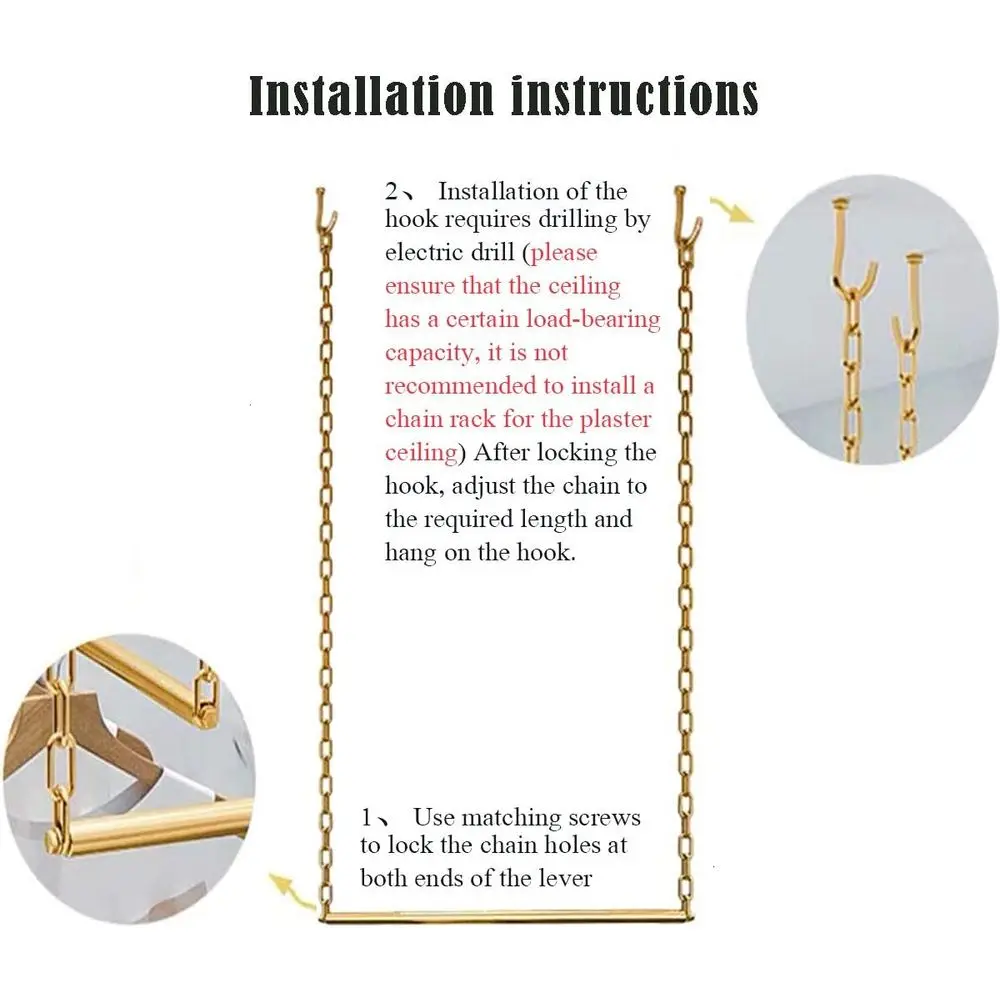 Installation instructions

2、 Installation of the hook requires drilling by electric drill (please ensure that the ceiling has a certain load-bearing capacity, it is not recommended to install a chain rack for the plaster ceiling) After locking the hook, adjust the chain to the required length and hang on the hook.

1、 Use matching screws to lock the chain holes at both ends of the lever