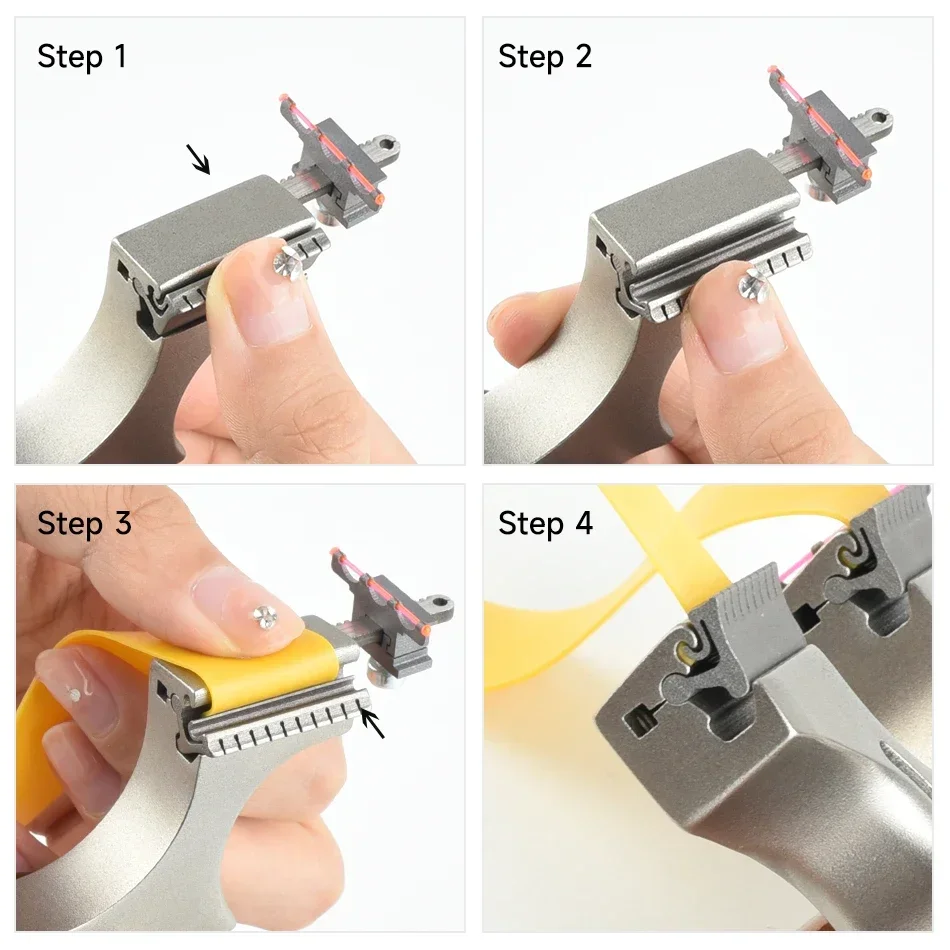 Step 1

Step 2

Step 3

Step 4