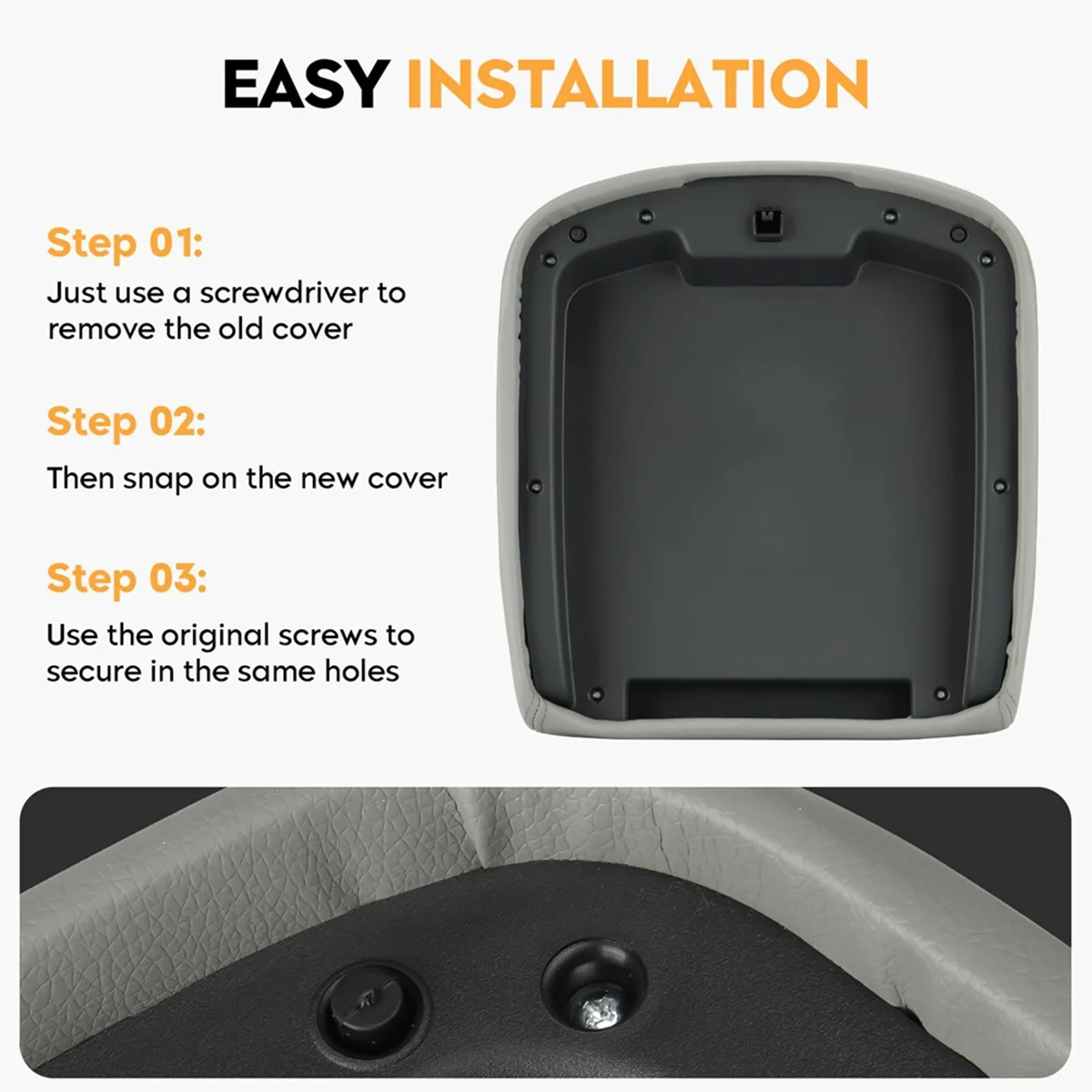 EASY INSTALLATION

Step 01:

Just use a screwdriver to remove the old cover

Step 02:

Then snap on the new cover

Step 03:

Use the original screws to secure in the same holes