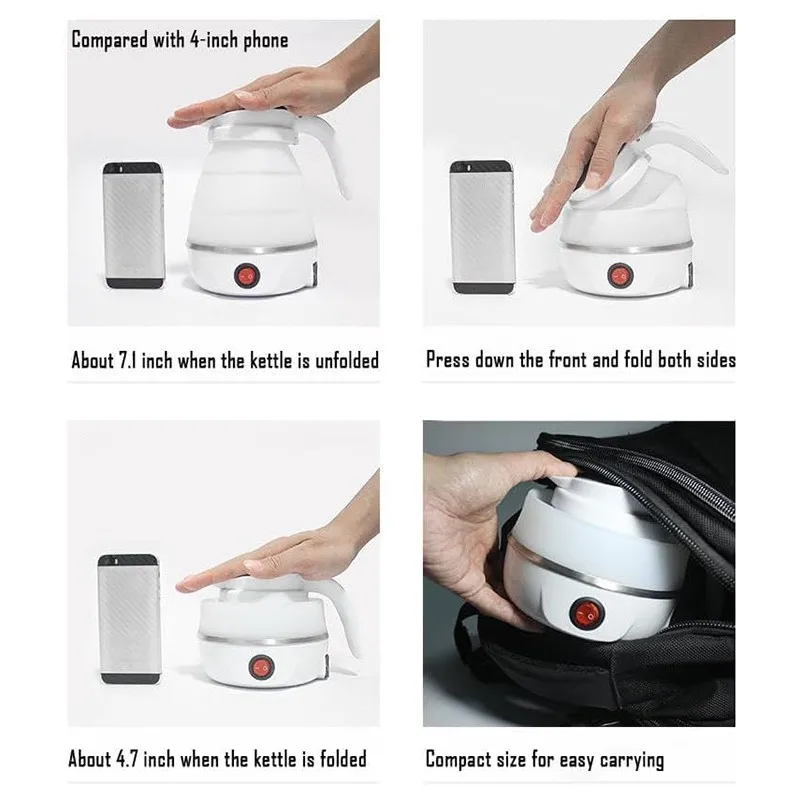 Compared with 4-inch phone

About 7.1 inch when the kettle is unfolded

Press down the front and fold both sides

About 4.7 inch when the kettle is folded

Compact size for easy carrying