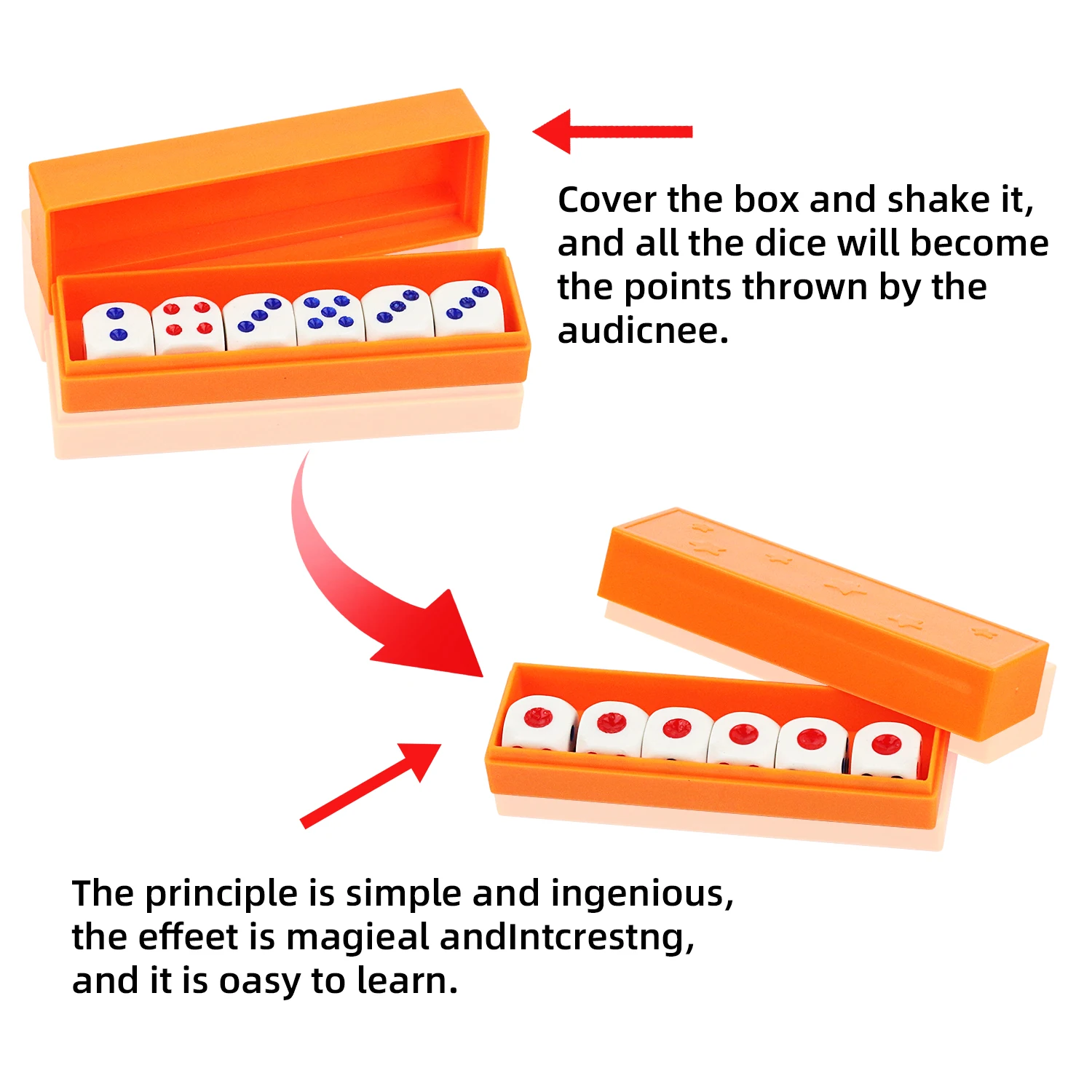 Cover the box and shake it, and all the dice will become the points thrown by the audicnee.

The principle is simple and ingenious, the effeet is magieal andIntcrestng, and it is oasy to learn.