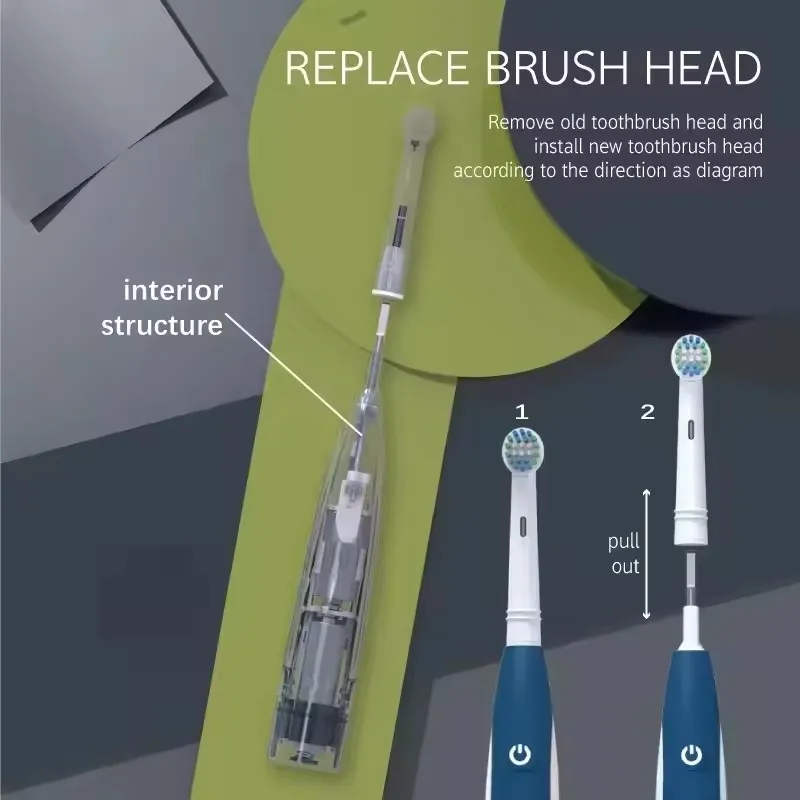 REPLACE BRUSH HEAD

Remove old toothbrush head and install new toothbrush head according to the direction as diagram

interior structure

1

2

pull out