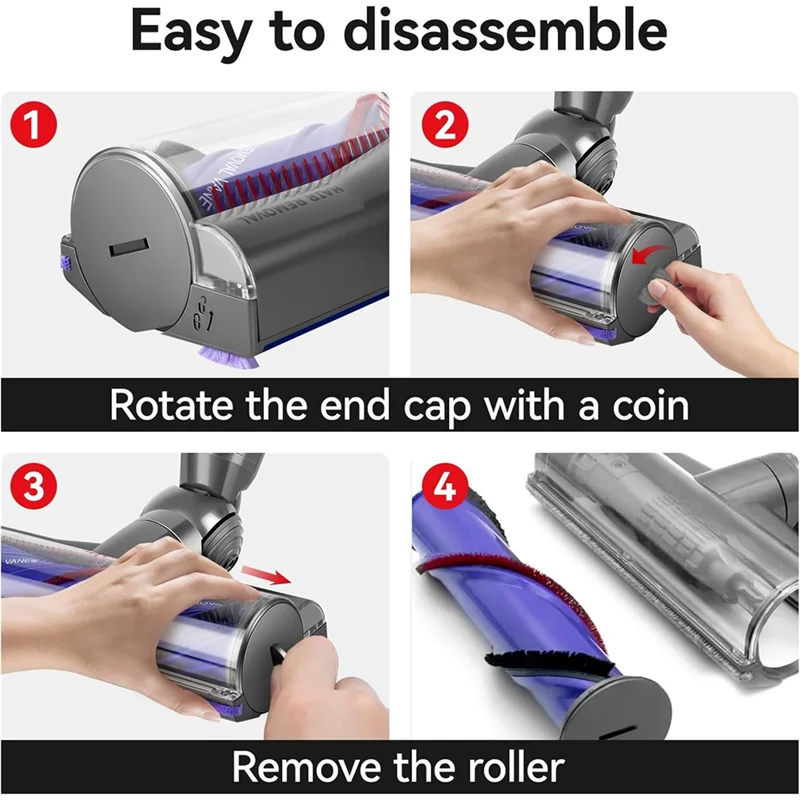 Easy to disassemble

1

HAIR REMOVAL VANE

2

Rotate the end cap with a coin

3

VANE

4

Remove the roller