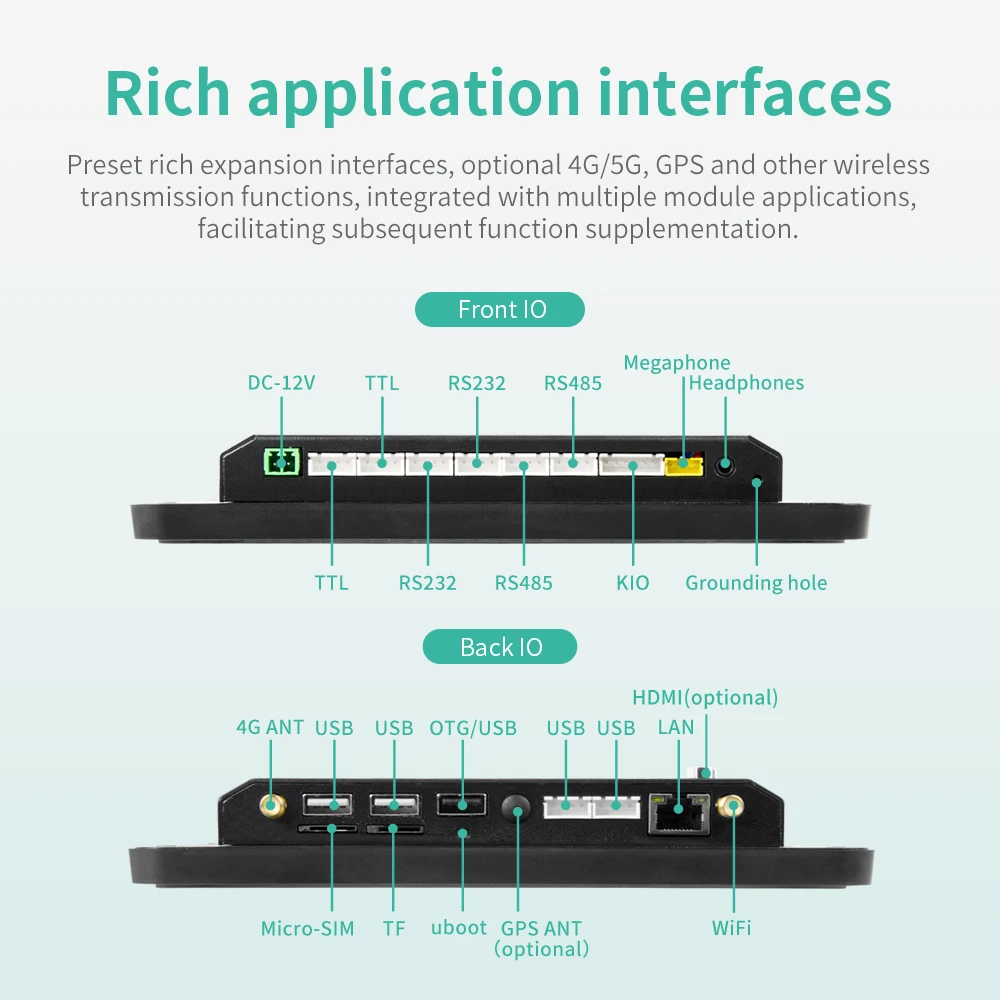 Rich application interfaces

Preset rich expansion interfaces, optional 4G/5G, GPS and other wireless transmission functions, integrated with multiple module applications, facilitating subsequent function supplementation.

Front IO

DC-12V
TTL
RS232
RS485
Megaphone
Headphones

TTL
RS232
RS485
KIO
Grounding hole

Back IO

4G ANT
USB
USB
OTG/USB
USB
USB
HDMI(optional)
LAN

Micro-SIM
TF
uboot
GPS ANT (optional)
WiFi