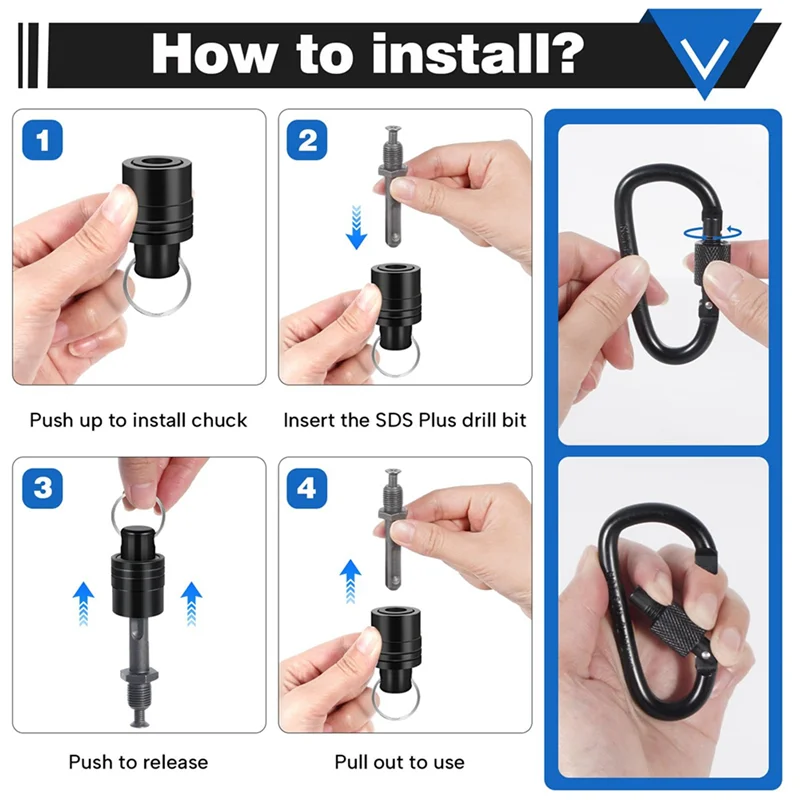 How to install?

1

Push up to install chuck

2

Insert the SDS Plus drill bit

3

Push to release

4

Pull out to use