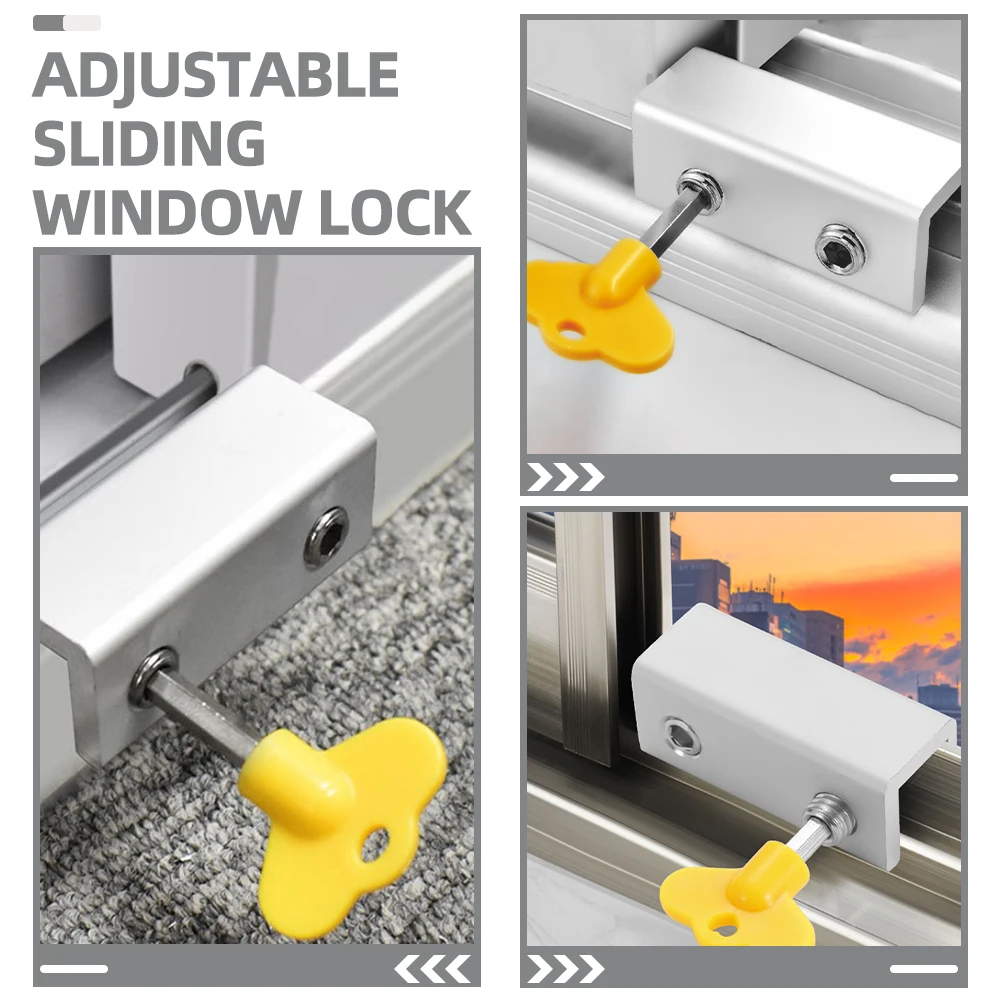 ADJUSTABLE SLIDING WINDOW LOCK