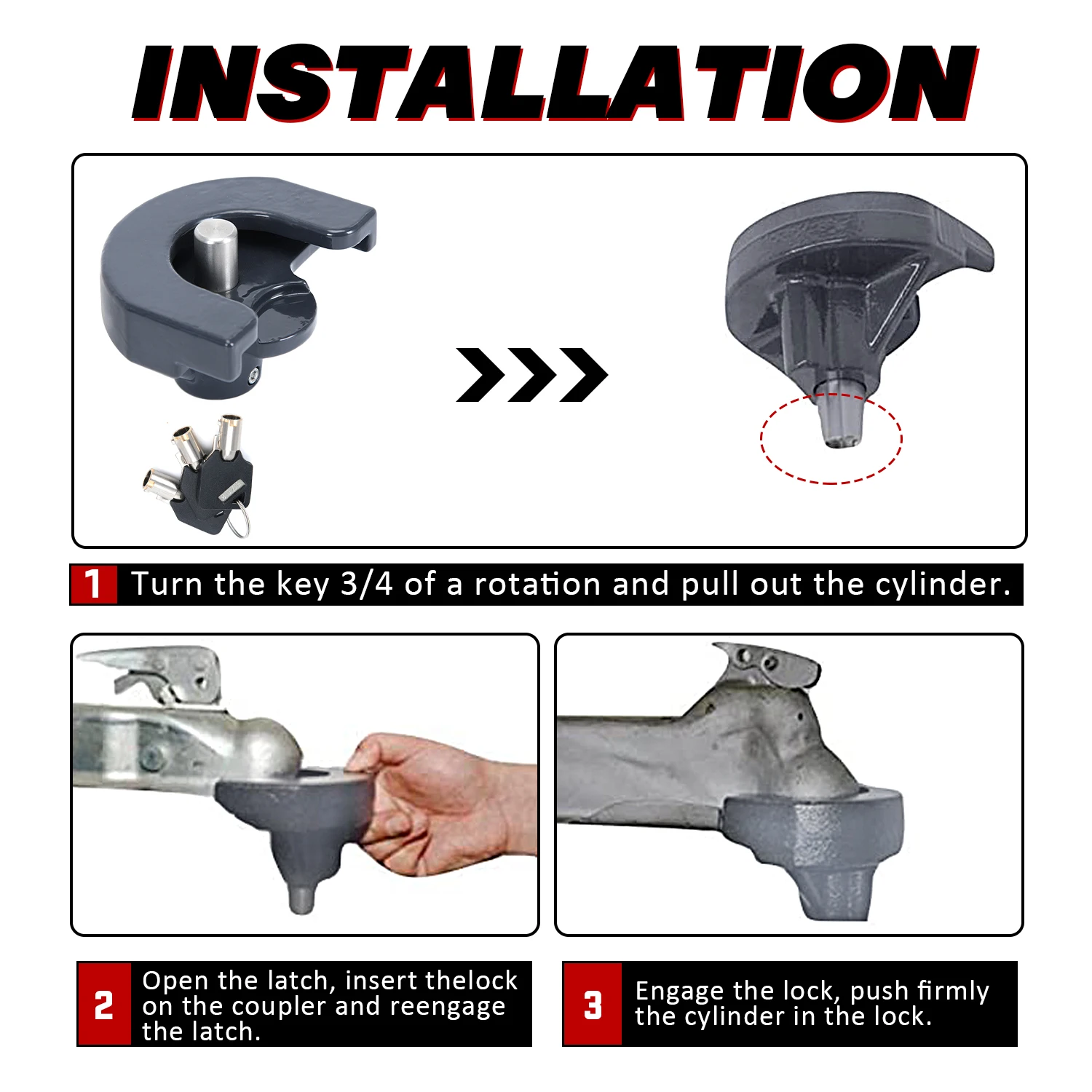 INSTALLATION

1 Turn the key 3/4 of a rotation and pull out the cylinder.

2 Open the latch, insert thelock on the coupler and reengage the latch.

3 Engage the lock, push firmly the cylinder in the lock.