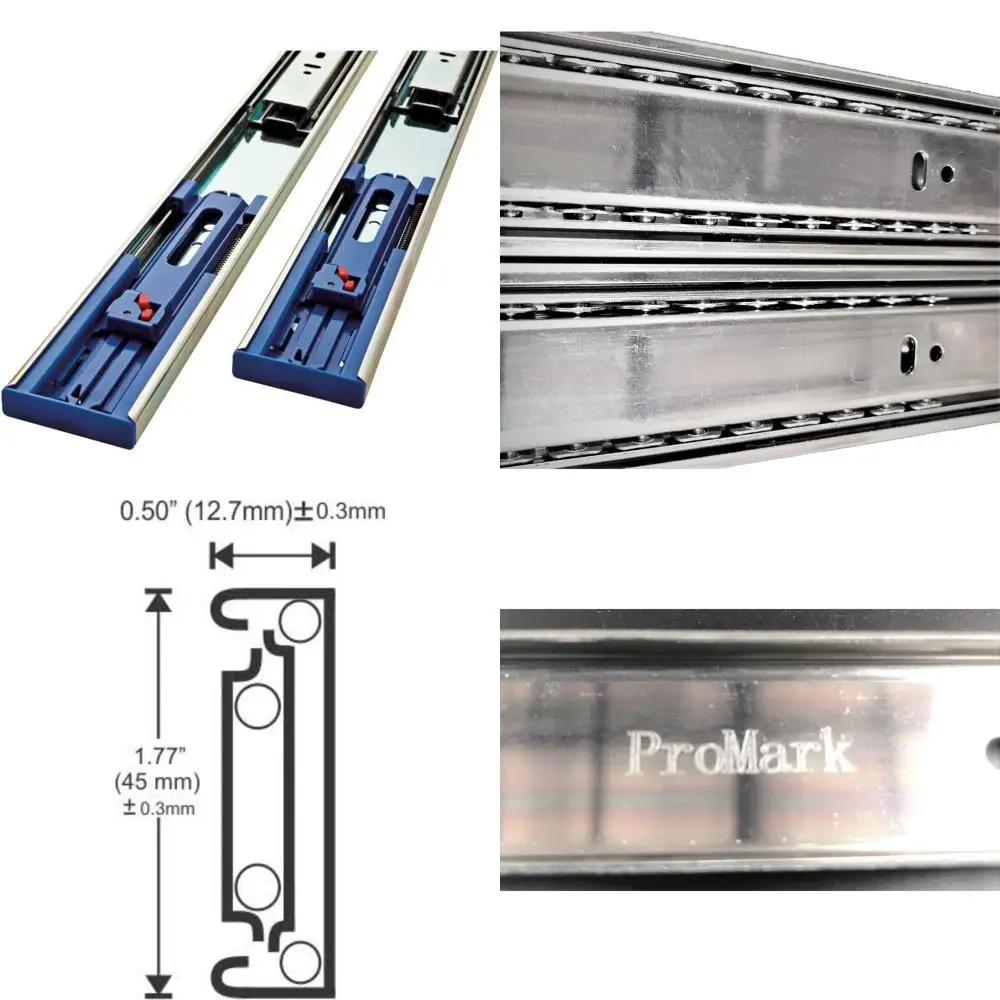 0.50" (12.7mm)±0.3mm

1.77" (45 mm) ±0.3mm

ProMark