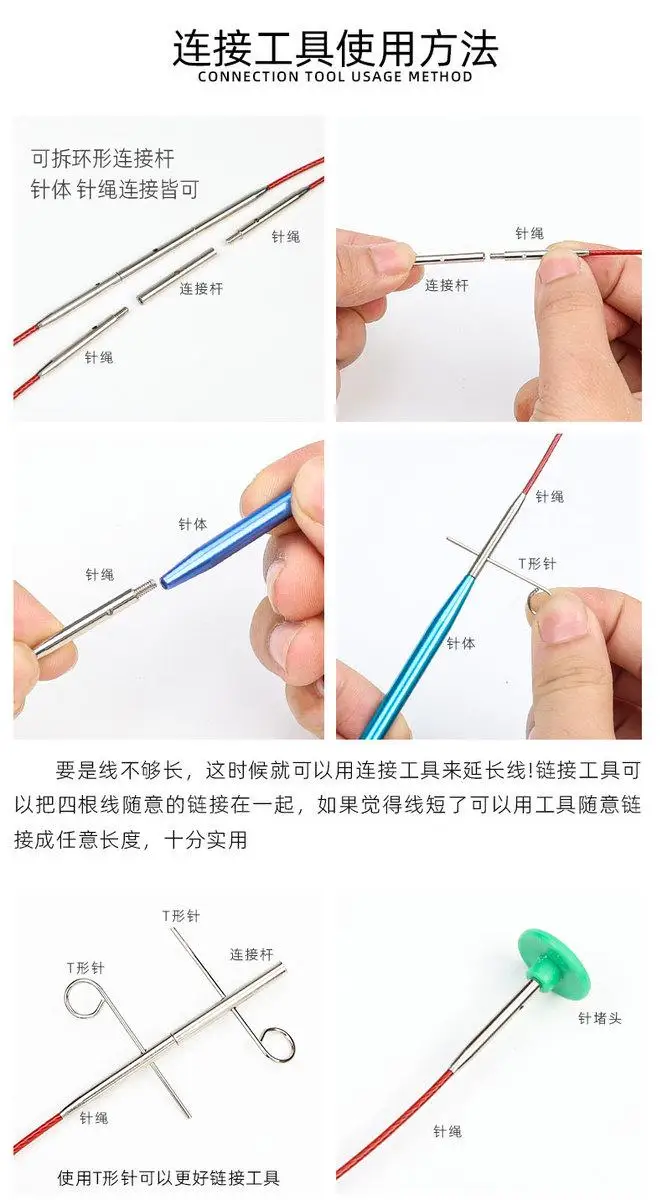 连接工具使用方法
CONNECTION TOOL USAGE METHOD

可拆环形连接杆
针体 针绳连接皆可

针绳
连接杆
针绳

针绳
连接杆

针体
针绳

针绳
T形针
针体

要是线不够长，这时候就可以用连接工具来延长线!链接工具可以把四根线随意的链接在一起，如果觉得线短了可以用工具随意链接成任意长度，十分实用

T形针
T形针
连接杆
针绳
使用T形针可以更好链接工具

针堵头
针绳