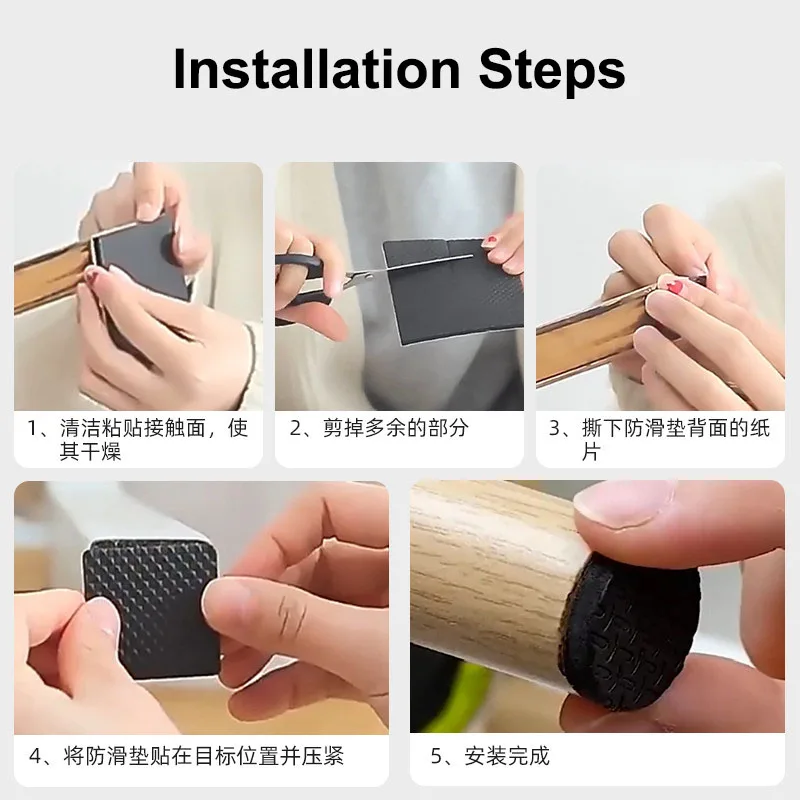 Installation Steps

1、清洁粘贴接触面，使其干燥

2、剪掉多余的部分

3、撕下防滑垫背面的纸片

4、将防滑垫贴在目标位置并压紧

5、安装完成