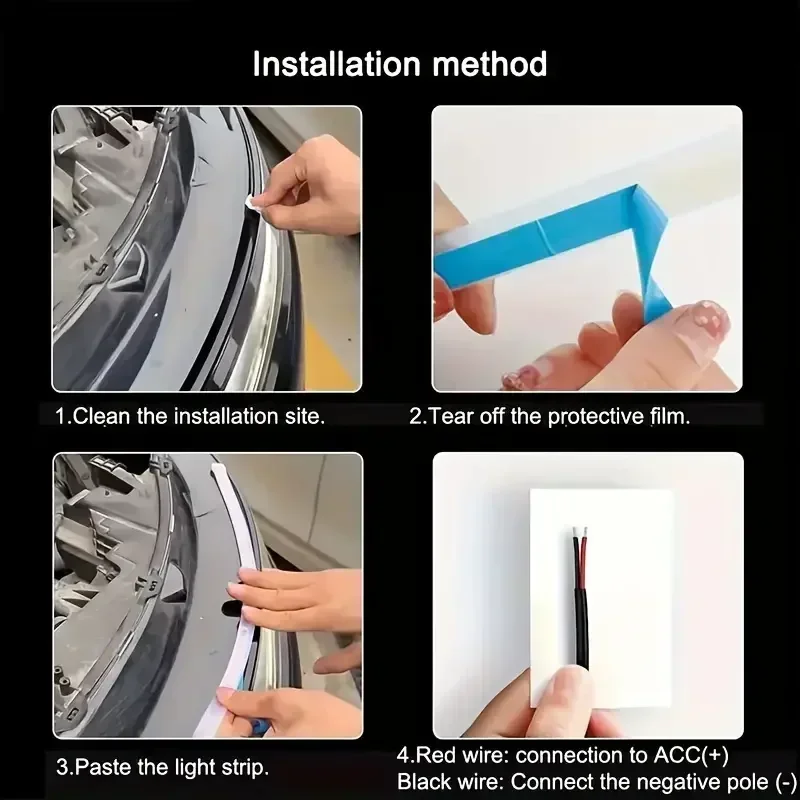 Installation method

1.Clean the installation site.

2.Tear off the protective film.

3.Paste the light strip.

4.Red wire: connection to ACC(+)
Black wire: Connect the negative pole (-)