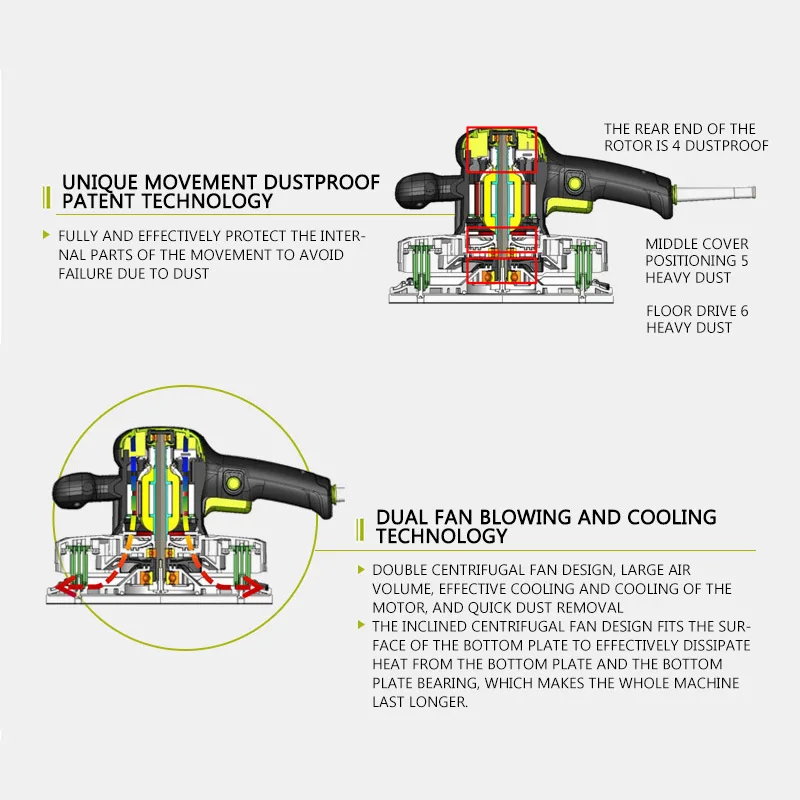 UNIQUE MOVEMENT DUSTPROOF PATENT TECHNOLOGY

FULLY AND EFFECTIVELY PROTECT THE INTERNAL PARTS OF THE MOVEMENT TO AVOID FAILURE DUE TO DUST

THE REAR END OF THE ROTOR IS 4 DUSTPROOF

MIDDLE COVER POSITIONING 5 HEAVY DUST

FLOOR DRIVE 6 HEAVY DUST

DUAL FAN BLOWING AND COOLING TECHNOLOGY

DOUBLE CENTRIFUGAL FAN DESIGN, LARGE AIR VOLUME, EFFECTIVE COOLING AND COOLING OF THE MOTOR, AND QUICK DUST REMOVAL

THE INCLINED CENTRIFUGAL FAN DESIGN FITS THE SURFACE OF THE BOTTOM PLATE TO EFFECTIVELY DISSIPATE HEAT FROM THE BOTTOM PLATE AND THE BOTTOM PLATE BEARING, WHICH MAKES THE WHOLE MACHINE LAST LONGER.