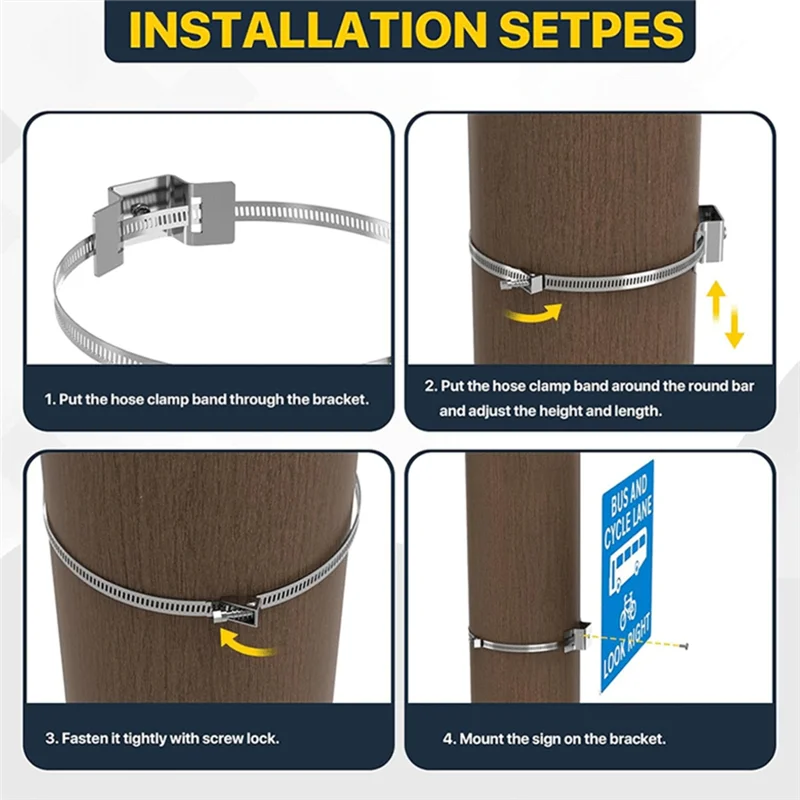 INSTALLATION SETPES

1. Put the hose clamp band through the bracket.

2. Put the hose clamp band around the round bar and adjust the height and length.

3. Fasten it tightly with screw lock.

BUS AND CYCLE LANE

LOOK RIGHT

4. Mount the sign on the bracket.