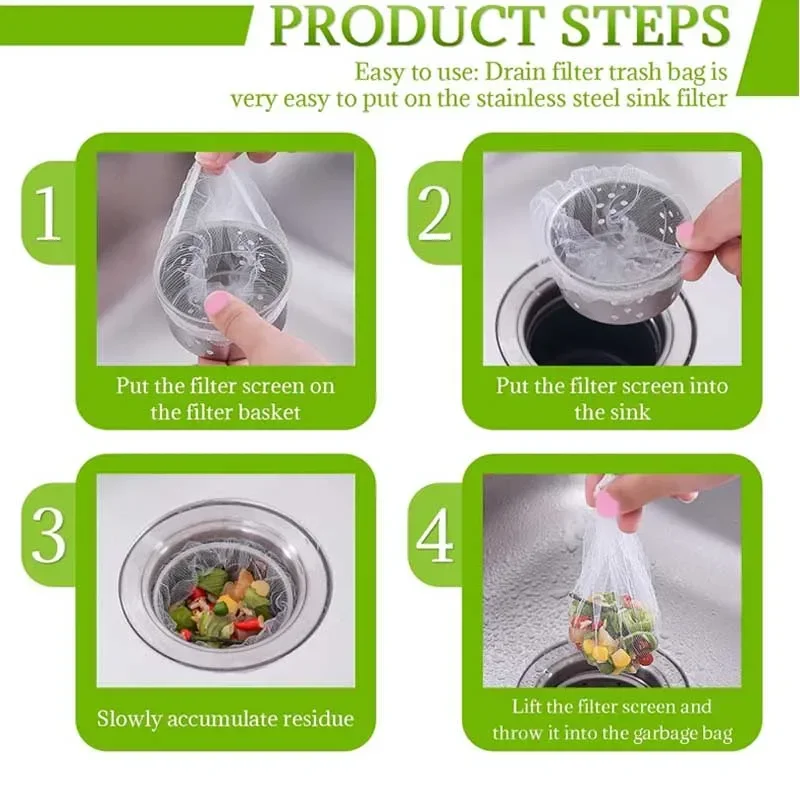 PRODUCT STEPS

Easy to use: Drain filter trash bag is very easy to put on the stainless steel sink filter

1

Put the filter screen on the filter basket

2

Put the filter screen into the sink

3

Slowly accumulate residue

4

Lift the filter screen and throw it into the garbage bag