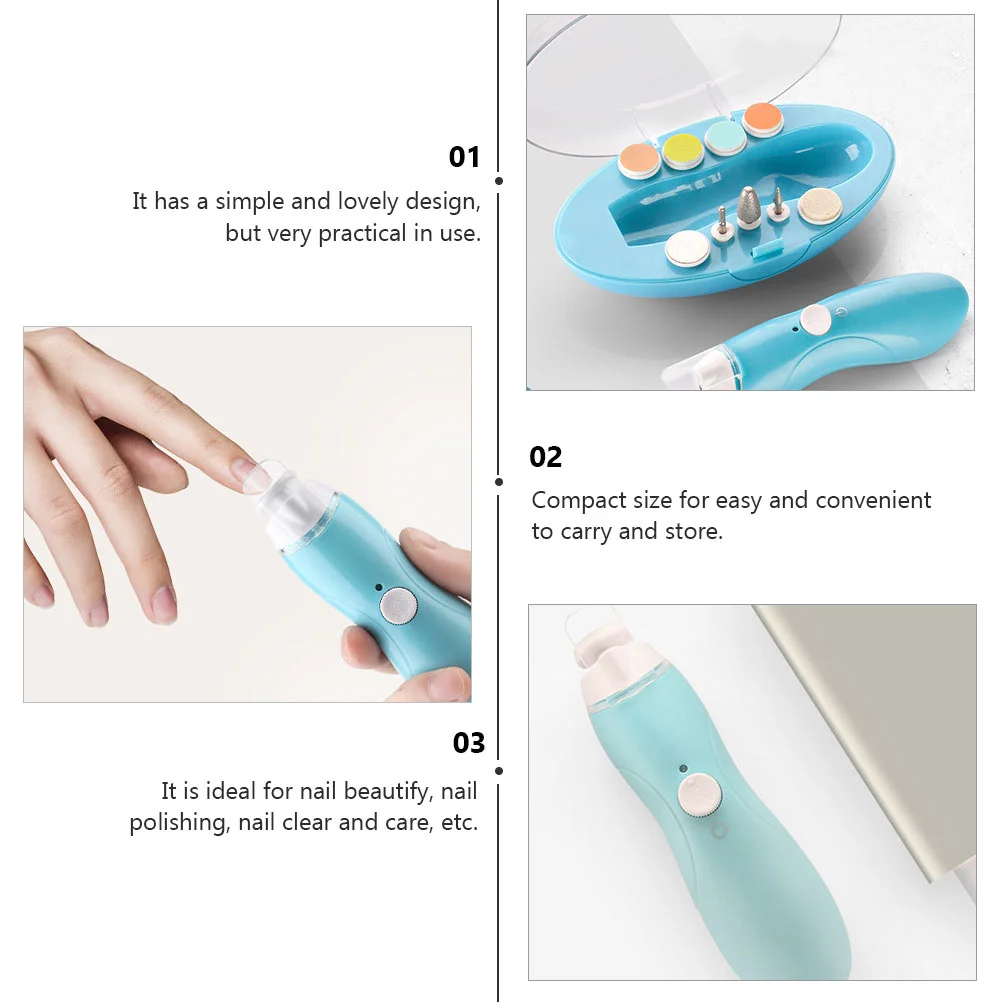 01

It has a simple and lovely design, but very practical in use.

02

Compact size for easy and convenient to carry and store.

03

It is ideal for nail beautify, nail polishing, nail clear and care, etc.