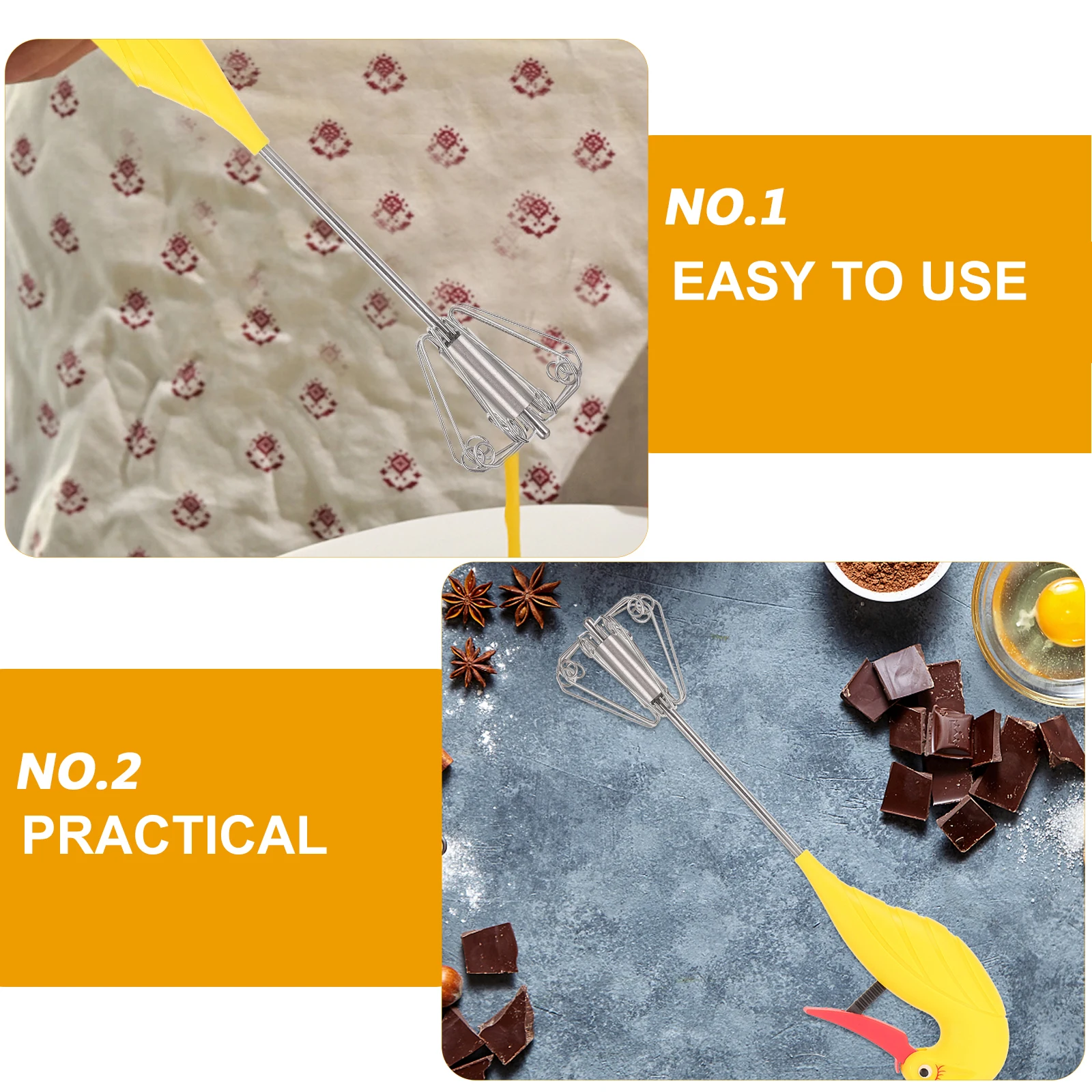 NO.1
EASY TO USE

NO.2
PRACTICAL