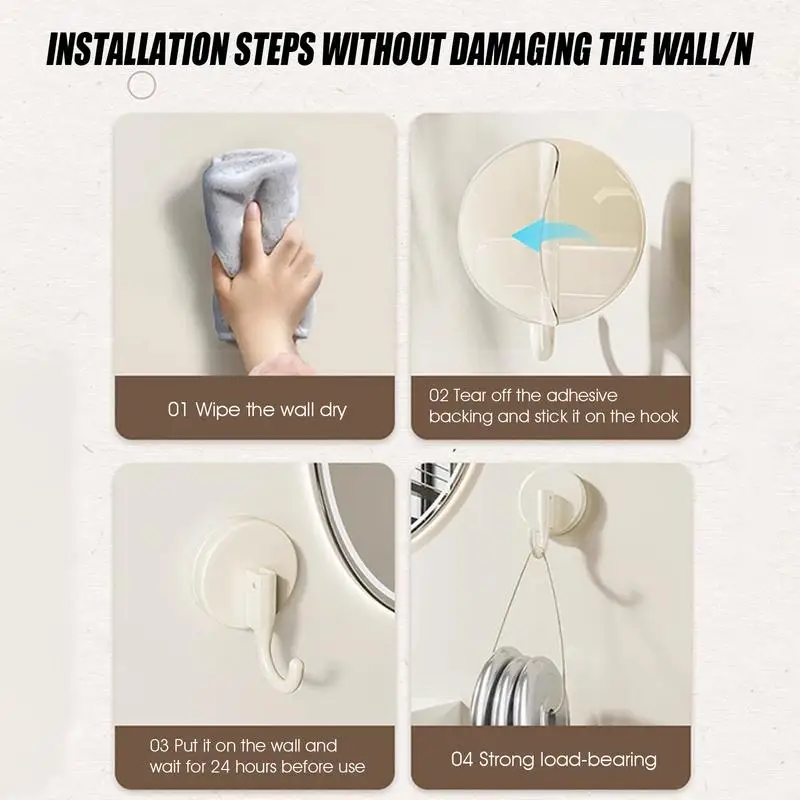 INSTALLATION STEPS WITHOUT DAMAGING THE WALL/N

01 Wipe the wall dry

02 Tear off the adhesive backing and stick it on the hook

03 Put it on the wall and wait for 24 hours before use

04 Strong load-bearing