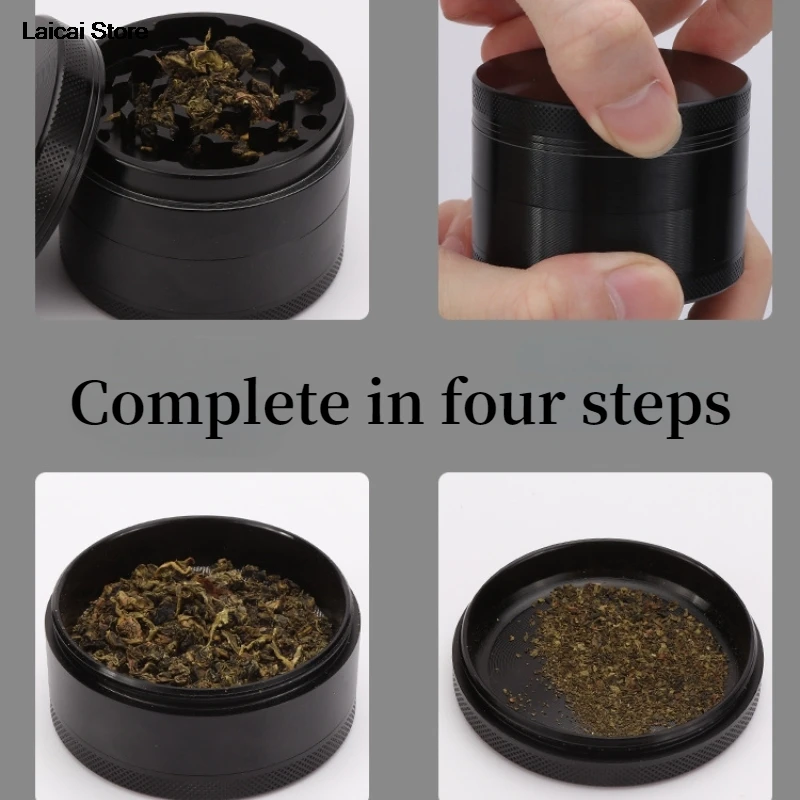 Laicai Store

Complete in four steps