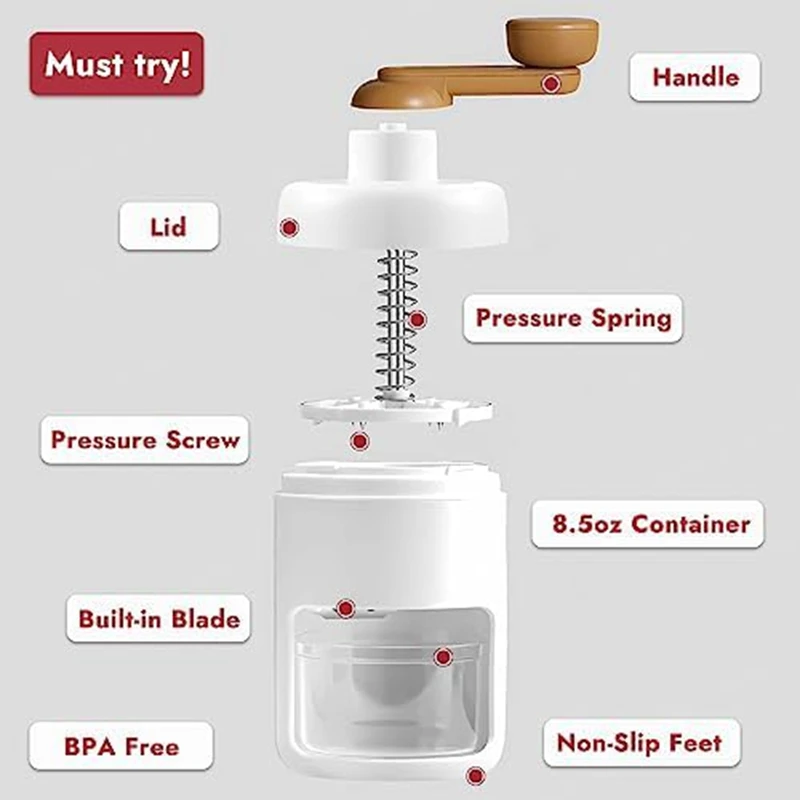 Must try!

Handle

Lid

Pressure Spring

Pressure Screw

8.5oz Container

Built-in Blade

BPA Free

Non-Slip Feet