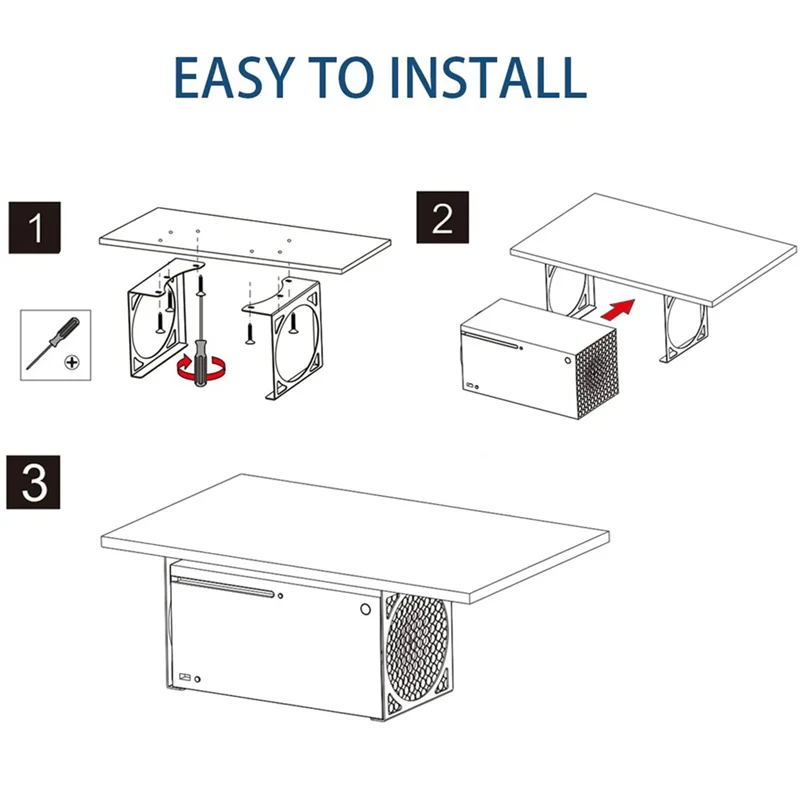 EASY TO INSTALL

1

2

3