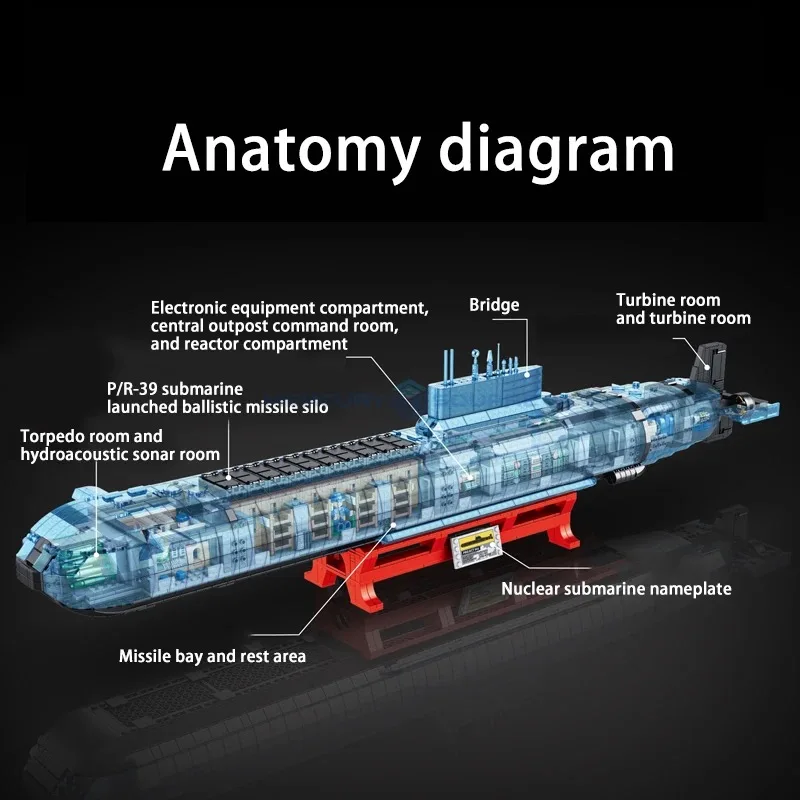 Anatomy diagram

Electronic equipment compartment, central outpost command room, and reactor compartment

Bridge

Turbine room and turbine room

P/R-39 submarine launched ballistic missile silo

Torpedo room and hydroacoustic sonar room

Nuclear submarine nameplate

Missile bay and rest area