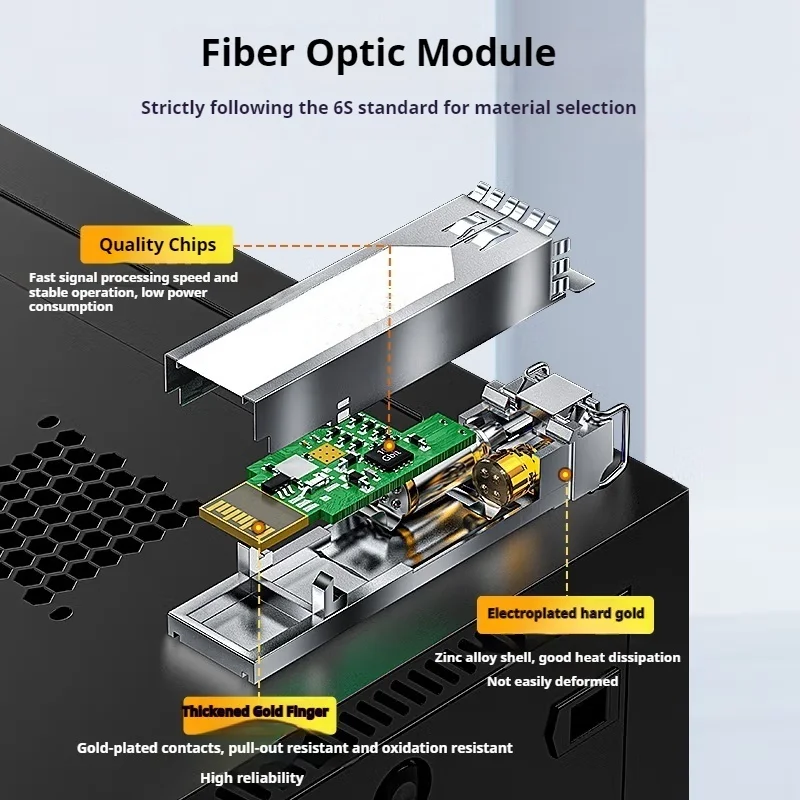 Fiber Optic Module

Strictly following the 6S standard for material selection

Quality Chips

Fast signal processing speed and stable operation, low power consumption

Electroplated hard gold

Zinc alloy shell, good heat dissipation
Not easily deformed

Thickened Gold Finger

Gold-plated contacts, pull-out resistant and oxidation resistant

High reliability