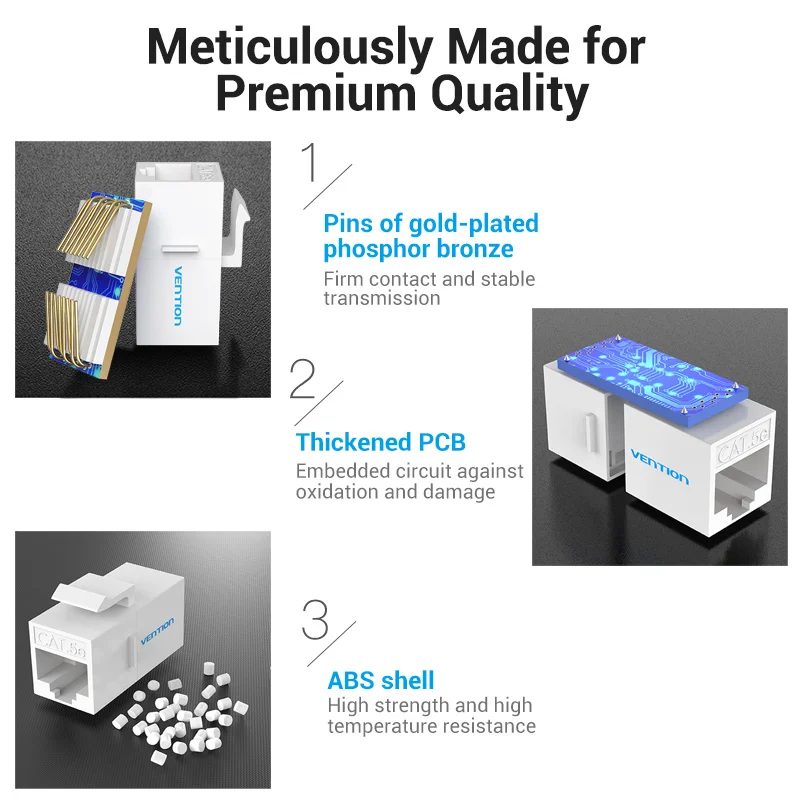 Meticulously Made for Premium Quality

VENTION

1

Pins of gold-plated phosphor bronze

Firm contact and stable transmission

2

Thickened PCB

Embedded circuit against oxidation and damage

VENTION

CAT.5e

CAT.5e

VENTION

3

ABS shell

High strength and high temperature resistance