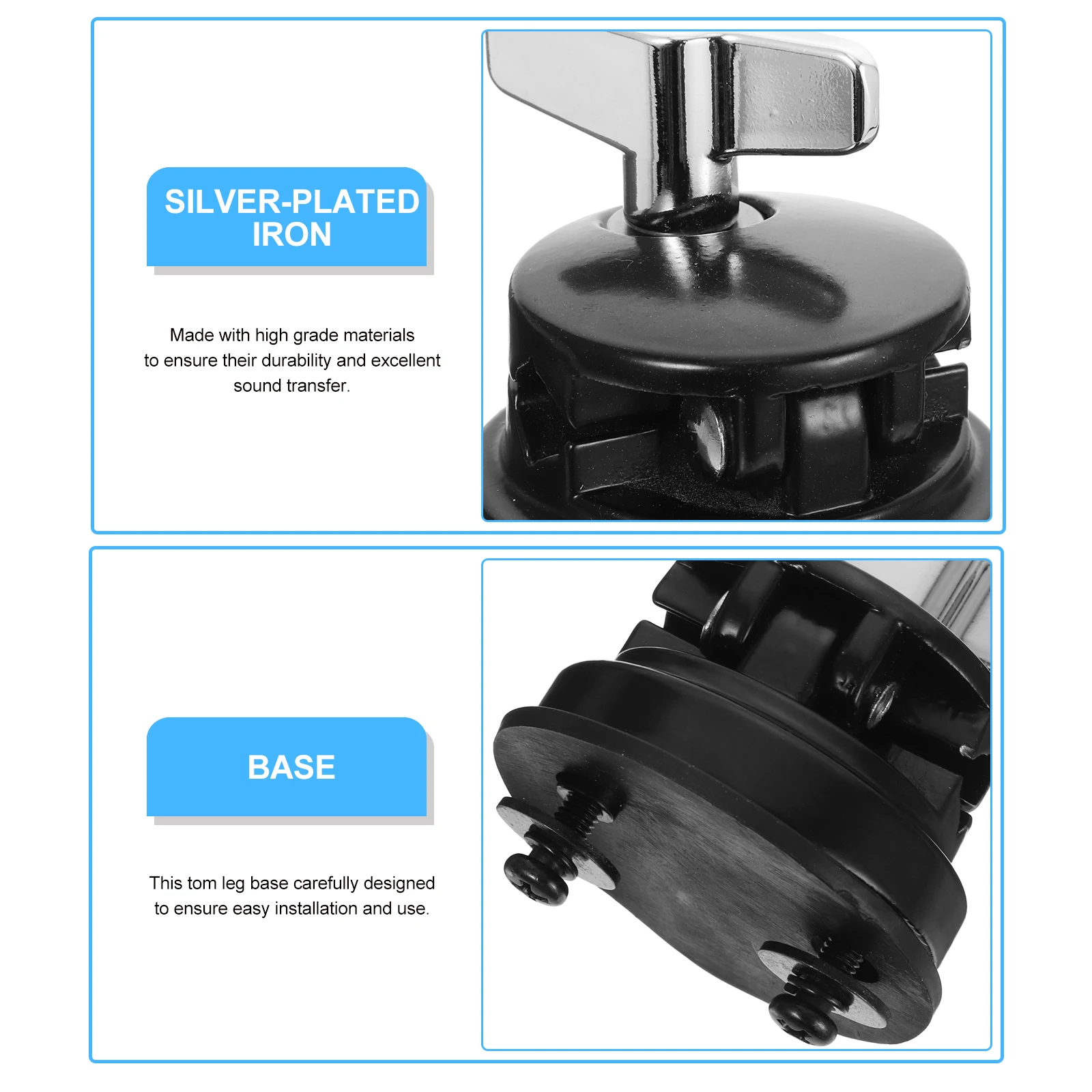 SILVER-PLATED IRON

Made with high grade materials to ensure their durability and excellent sound transfer.

BASE

This tom leg base carefully designed to ensure easy installation and use.