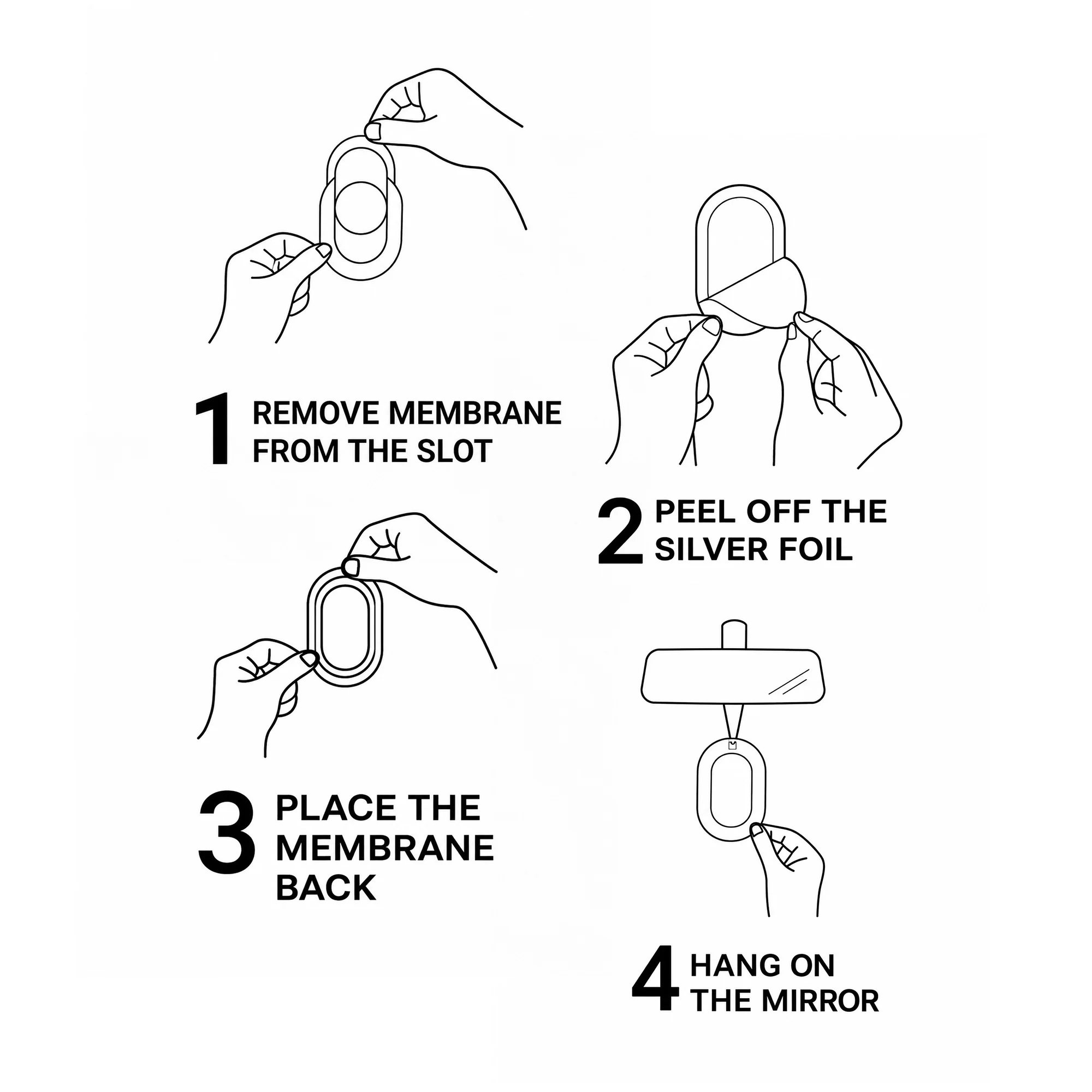 1 REMOVE MEMBRANE FROM THE SLOT

2 PEEL OFF THE SILVER FOIL

3 PLACE THE MEMBRANE BACK

4 HANG ON THE MIRROR