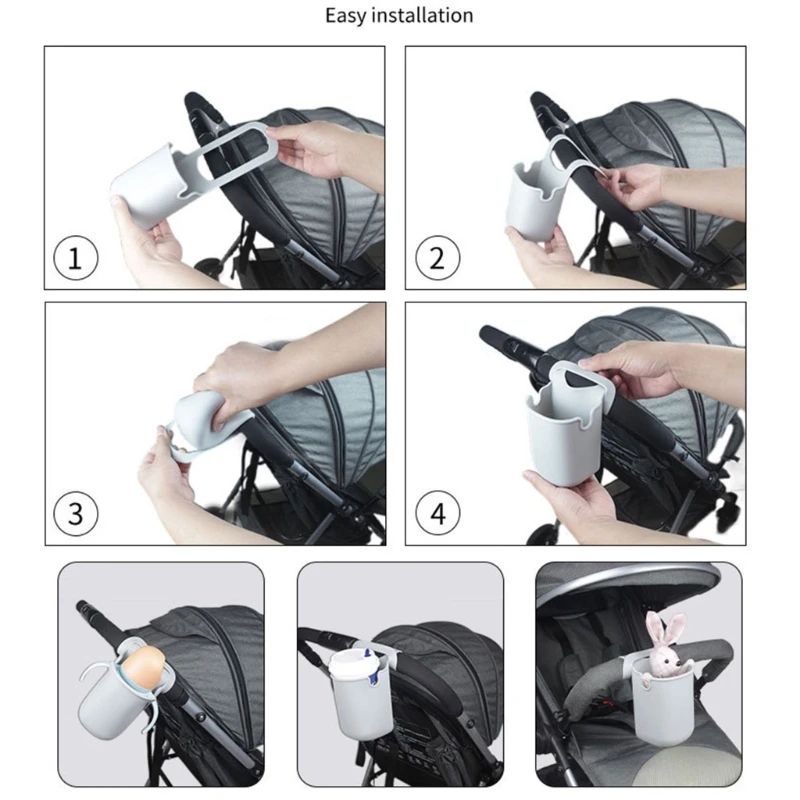 Easy installation

1

2

3

4