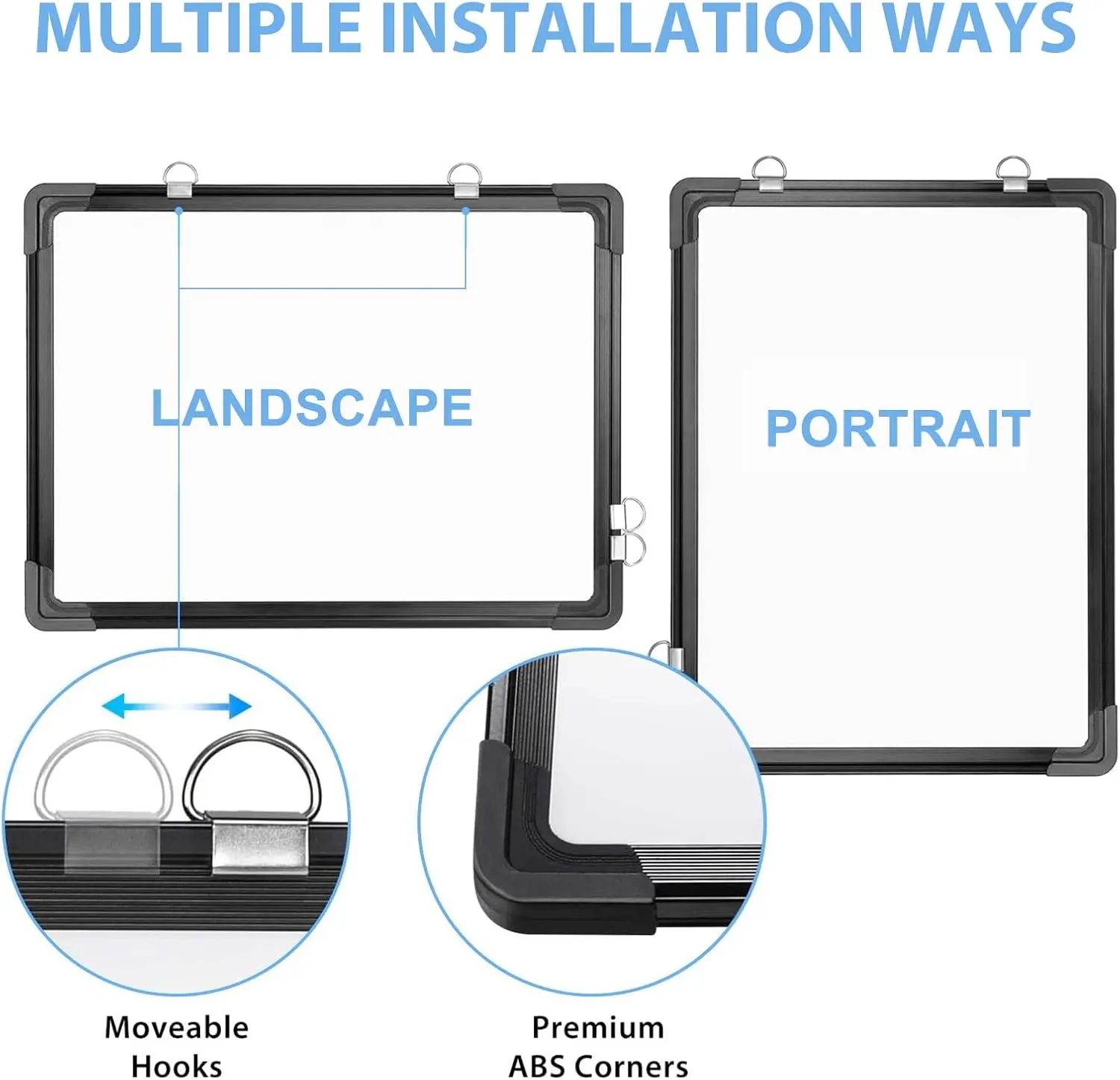 MULTIPLE INSTALLATION WAYS

LANDSCAPE

PORTRAIT

Moveable Hooks

Premium ABS Corners