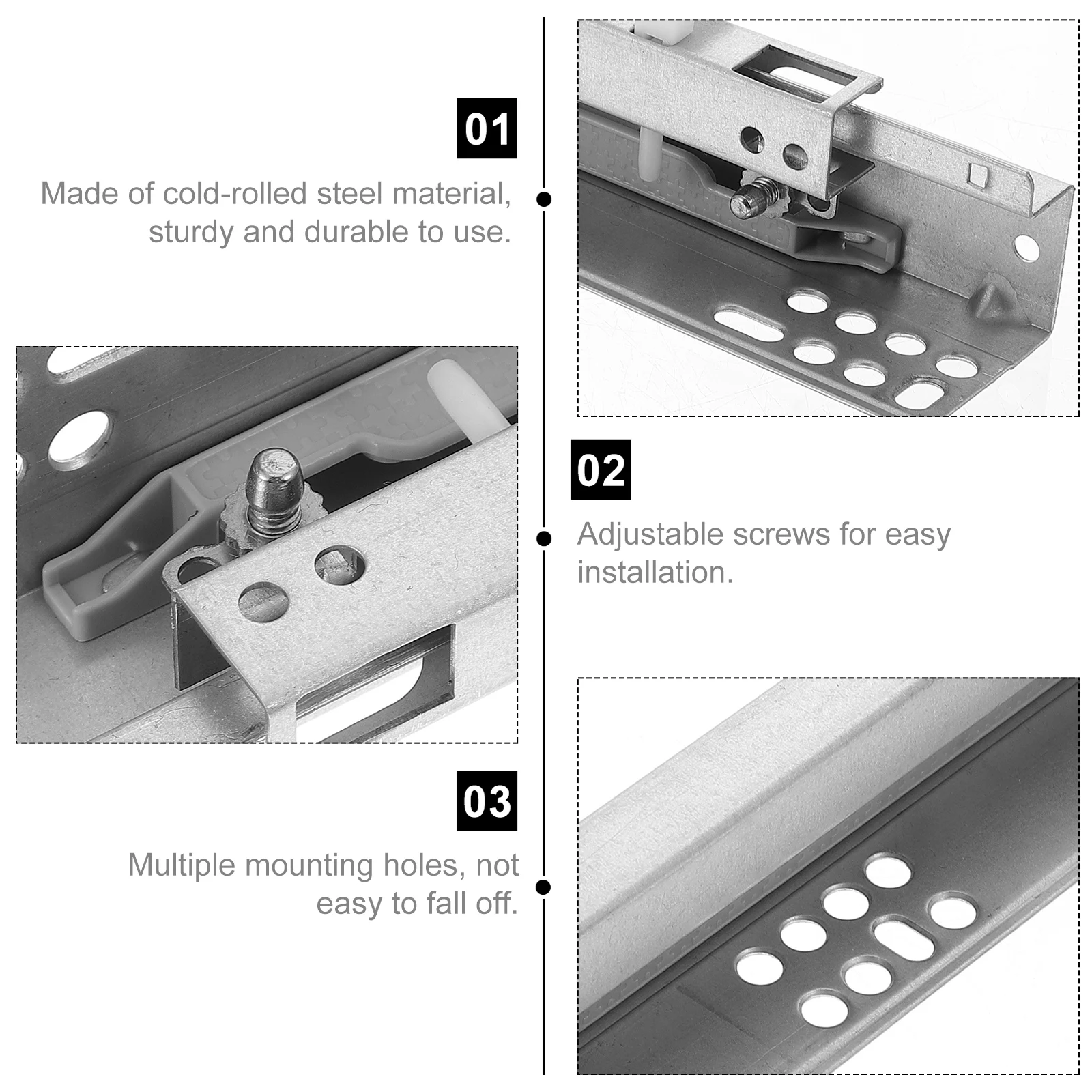 01

Made of cold-rolled steel material, sturdy and durable to use.

02

Adjustable screws for easy installation.

03

Multiple mounting holes, not easy to fall off.