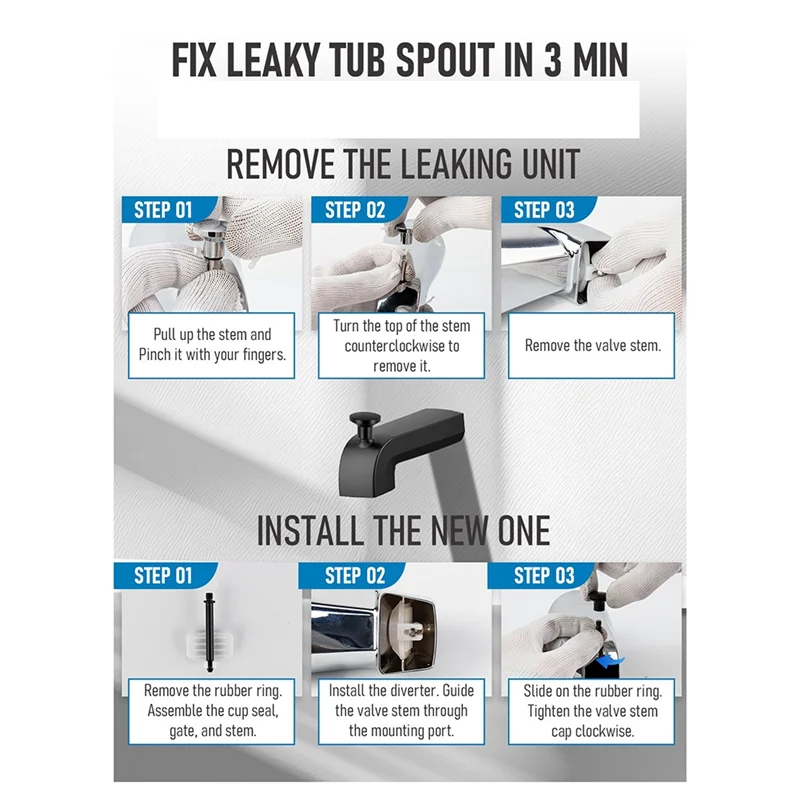 FIX LEAKY TUB SPOUT IN 3 MIN

REMOVE THE LEAKING UNIT

STEP 01

Pull up the stem and Pinch it with your fingers.

STEP 02

Turn the top of the stem counterclockwise to remove it.

STEP 03

Remove the valve stem.

INSTALL THE NEW ONE

STEP 01

Remove the rubber ring. Assemble the cup seal, gate, and stem.

STEP 02

Install the diverter. Guide the valve stem through the mounting port.

STEP 03

Slide on the rubber ring. Tighten the valve stem cap clockwise.