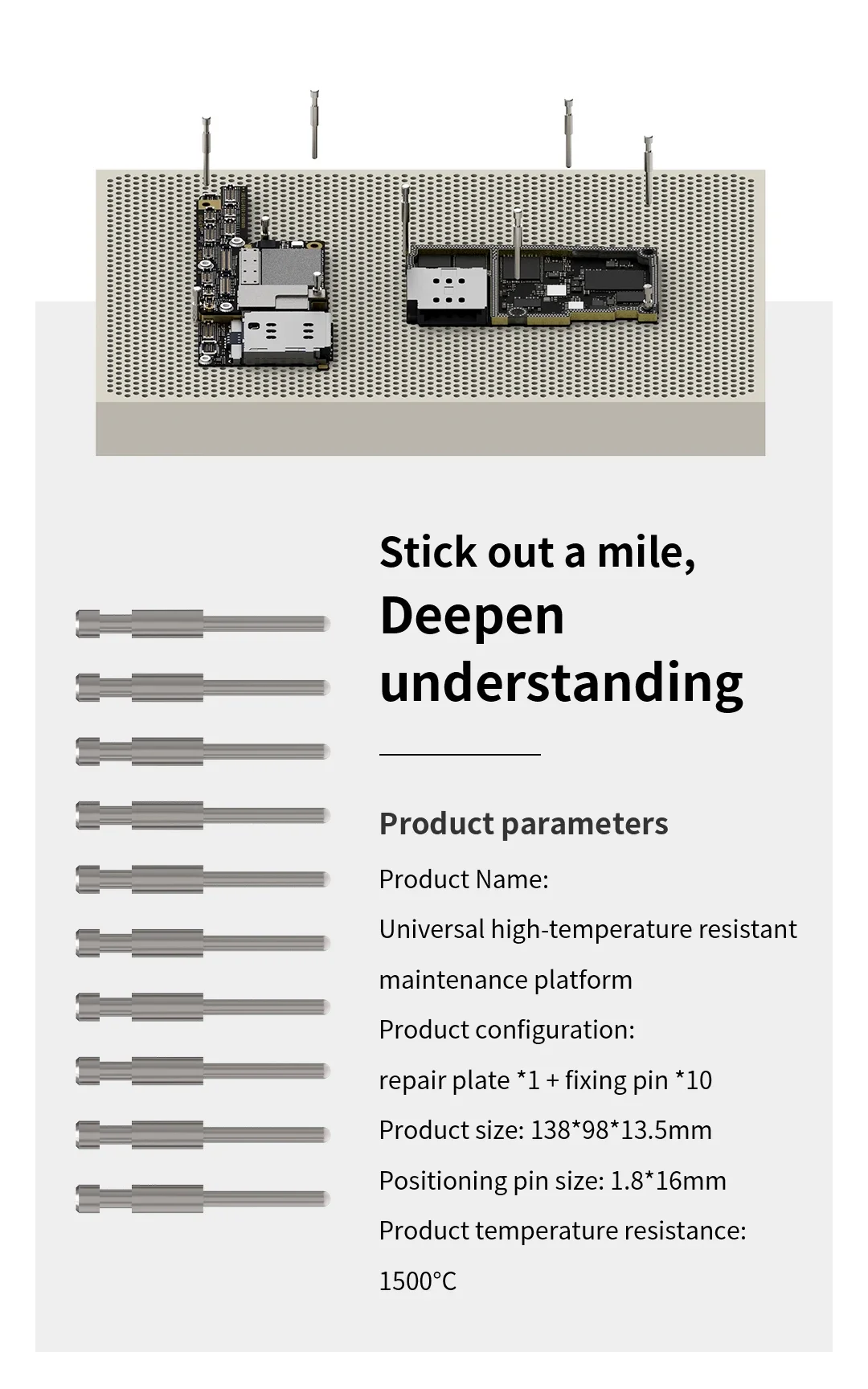 Stick out a mile,
Deepen understanding

Product parameters

Product Name:

Universal high-temperature resistant maintenance platform

Product configuration:

repair plate *1 + fixing pin *10

Product size: 138*98*13.5mm

Positioning pin size: 1.8*16mm

Product temperature resistance:

1500°C