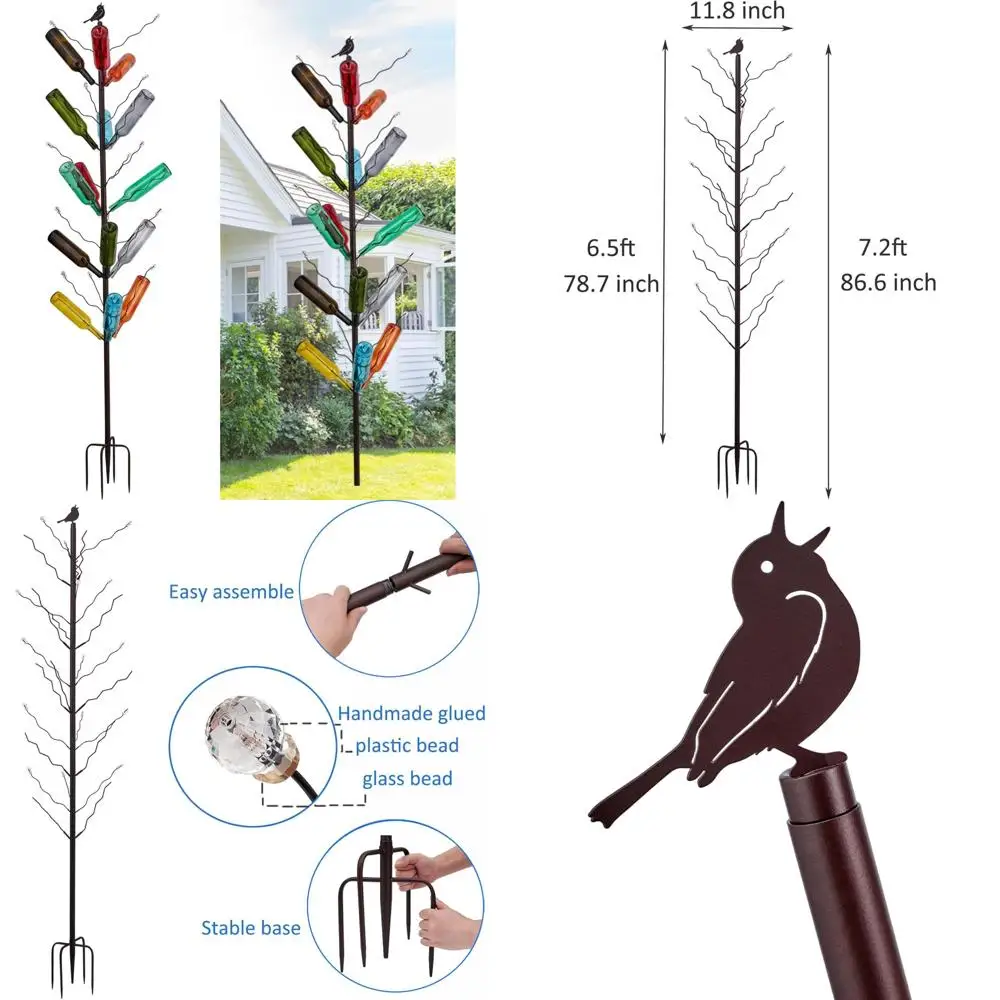 11.8 inch

6.5ft
78.7 inch

7.2ft
86.6 inch

Easy assemble

Handmade glued
plastic bead
glass bead

Stable base