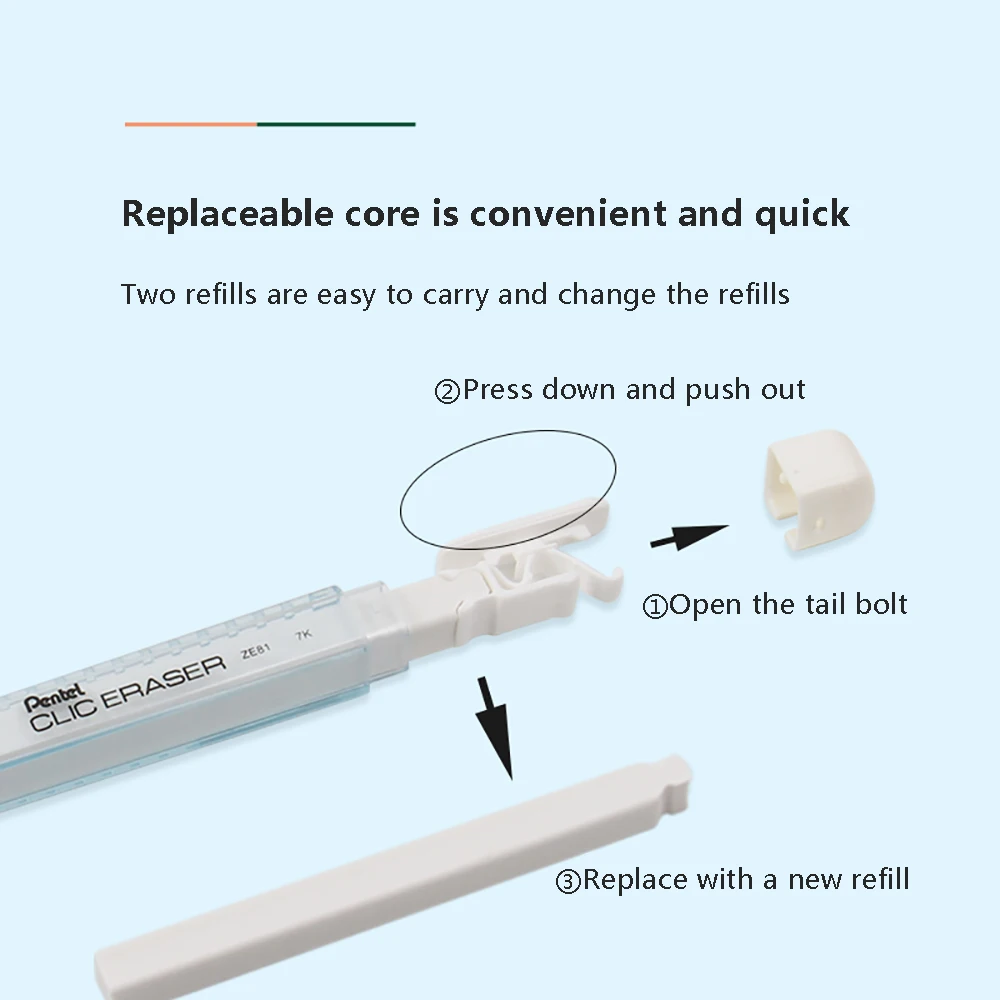 Replaceable core is convenient and quick

Two refills are easy to carry and change the refills

②Press down and push out

①Open the tail bolt

Pentel
CLIC ERASER ZE81 7K

③Replace with a new refill