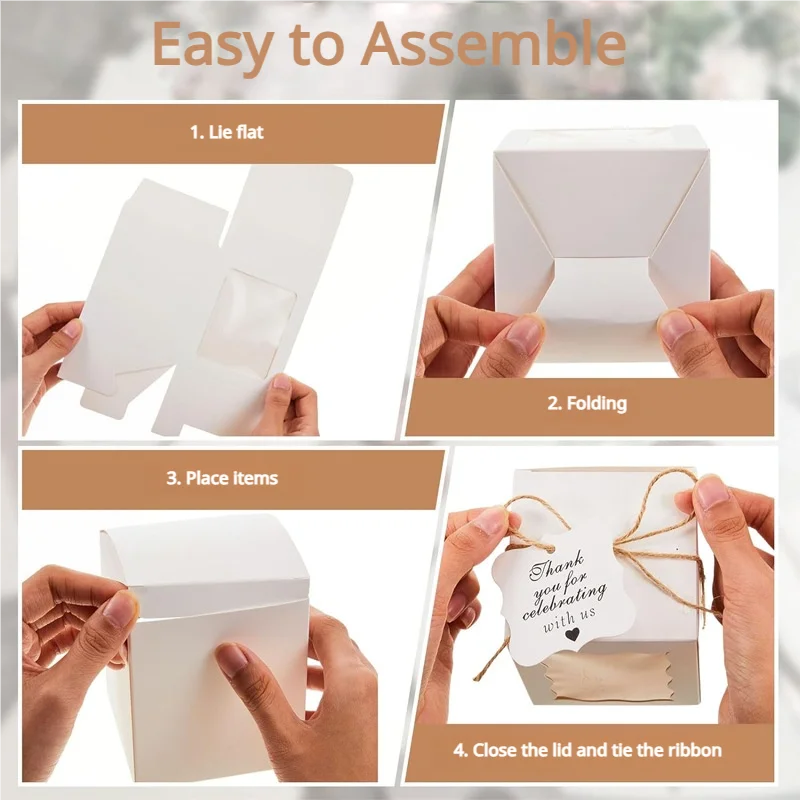 Easy to Assemble

1. Lie flat

2. Folding

3. Place items

Thank you for celebrating with us

4. Close the lid and tie the ribbon