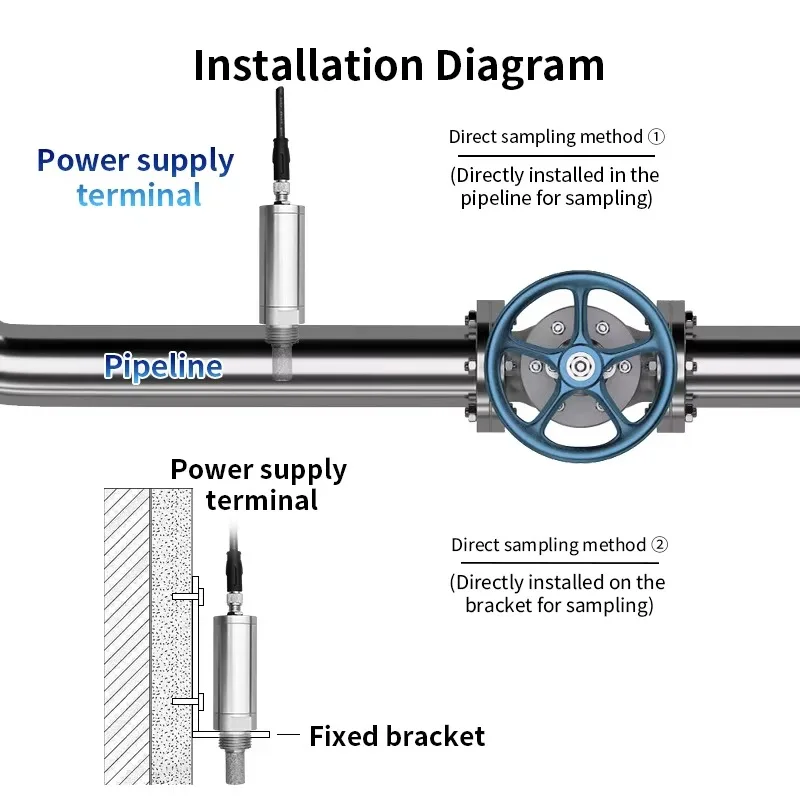 Installation Diagram

Power supply terminal

Direct sampling method ①

(Directly installed in the pipeline for sampling)

Pipeline

Power supply terminal

Direct sampling method ②

(Directly installed on the bracket for sampling)

Fixed bracket