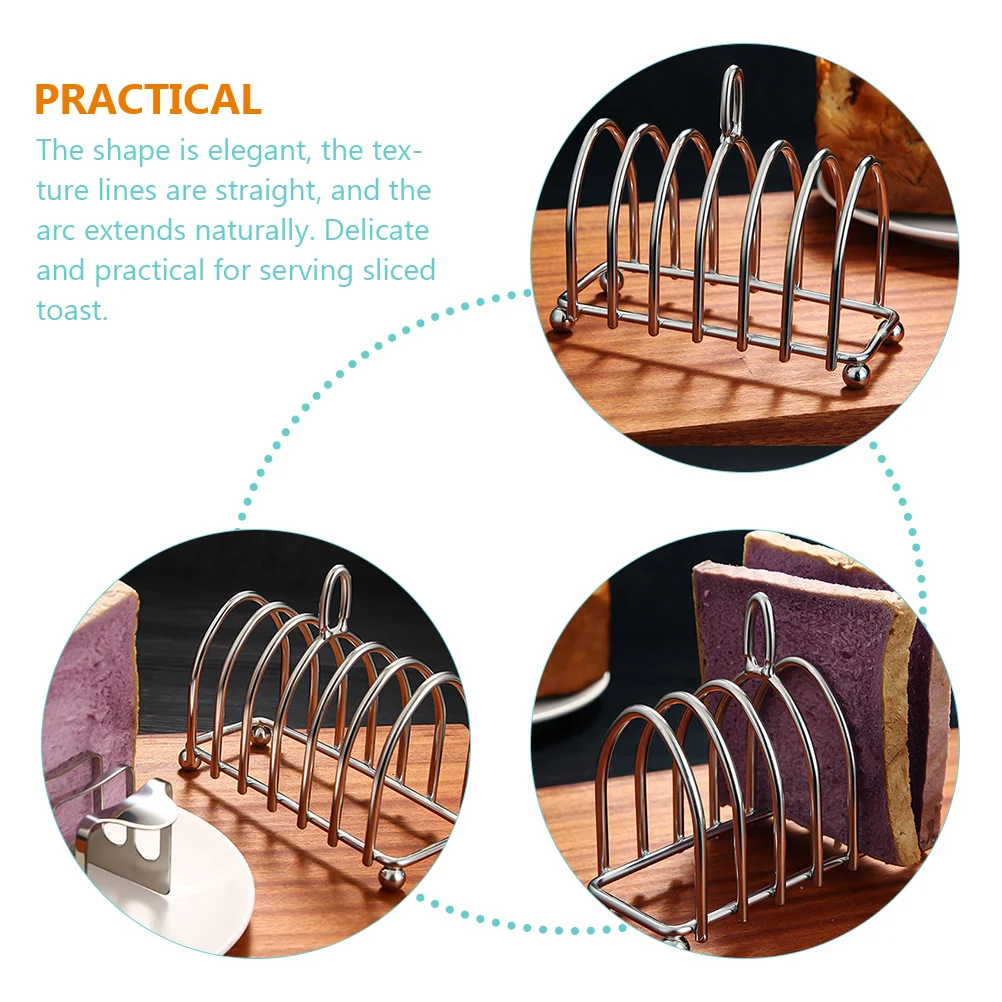 PRACTICAL

The shape is elegant, the texture lines are straight, and the arc extends naturally. Delicate and practical for serving sliced toast.