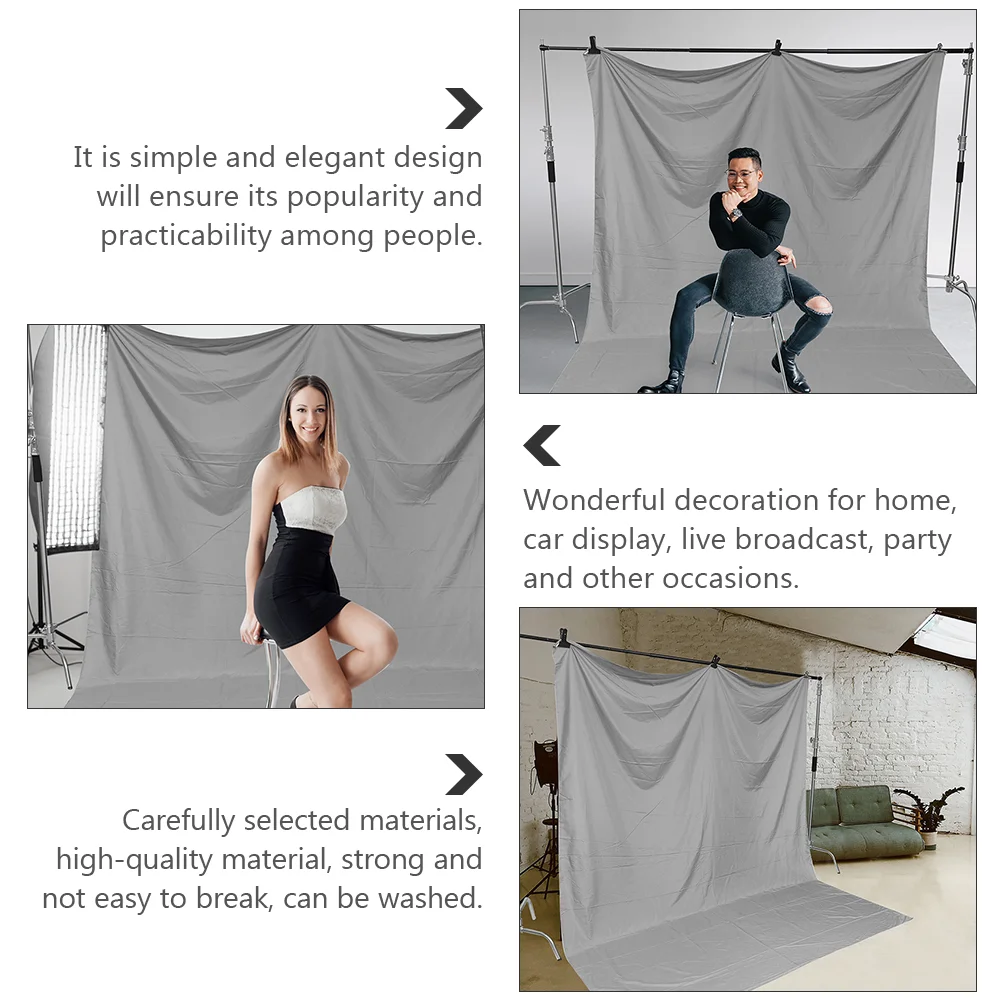 It is simple and elegant design will ensure its popularity and practicability among people.

Wonderful decoration for home, car display, live broadcast, party and other occasions.

Carefully selected materials, high-quality material, strong and not easy to break, can be washed.