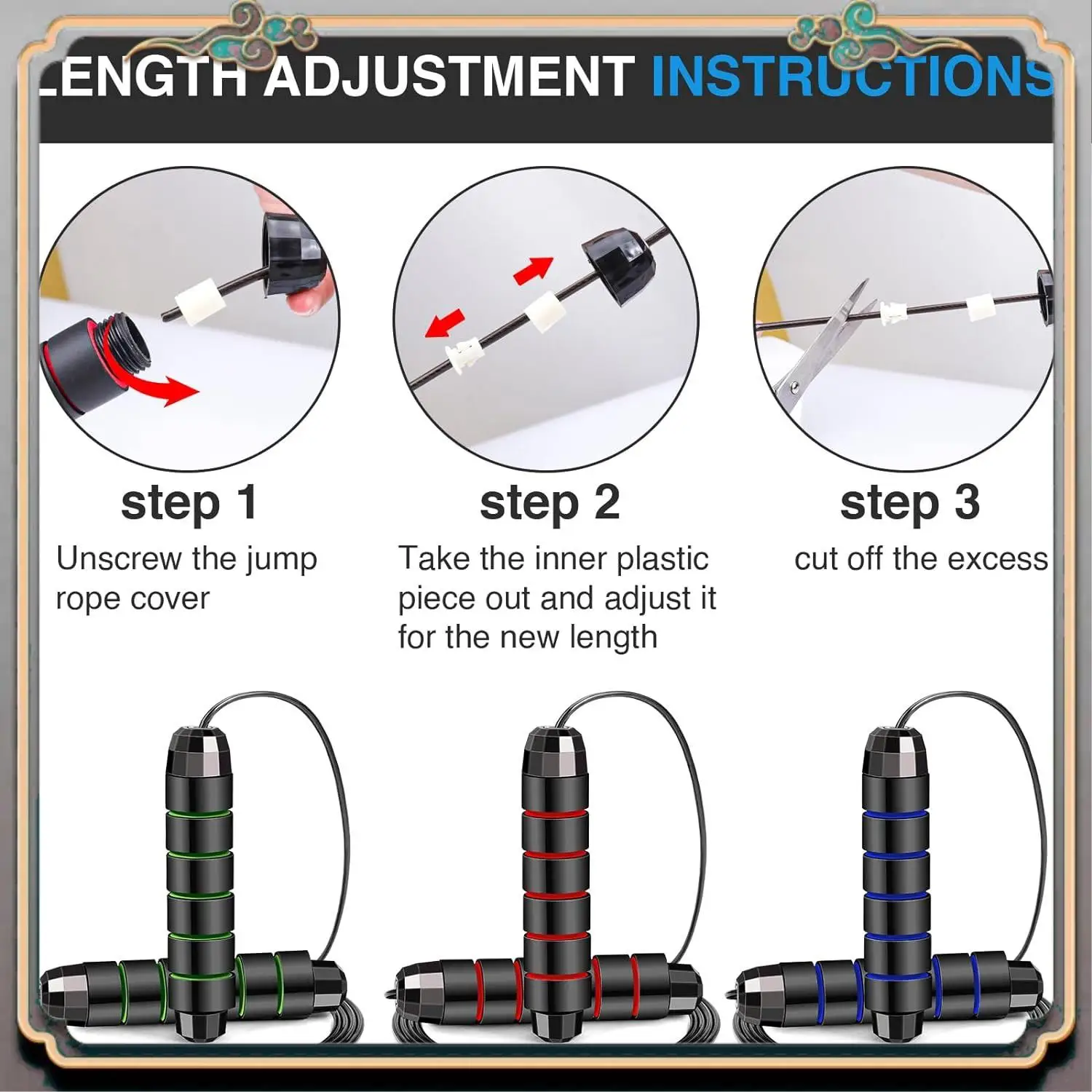 LENGTH ADJUSTMENT INSTRUCTIONS

step 1
Unscrew the jump rope cover

step 2
Take the inner plastic piece out and adjust it for the new length

step 3
cut off the excess