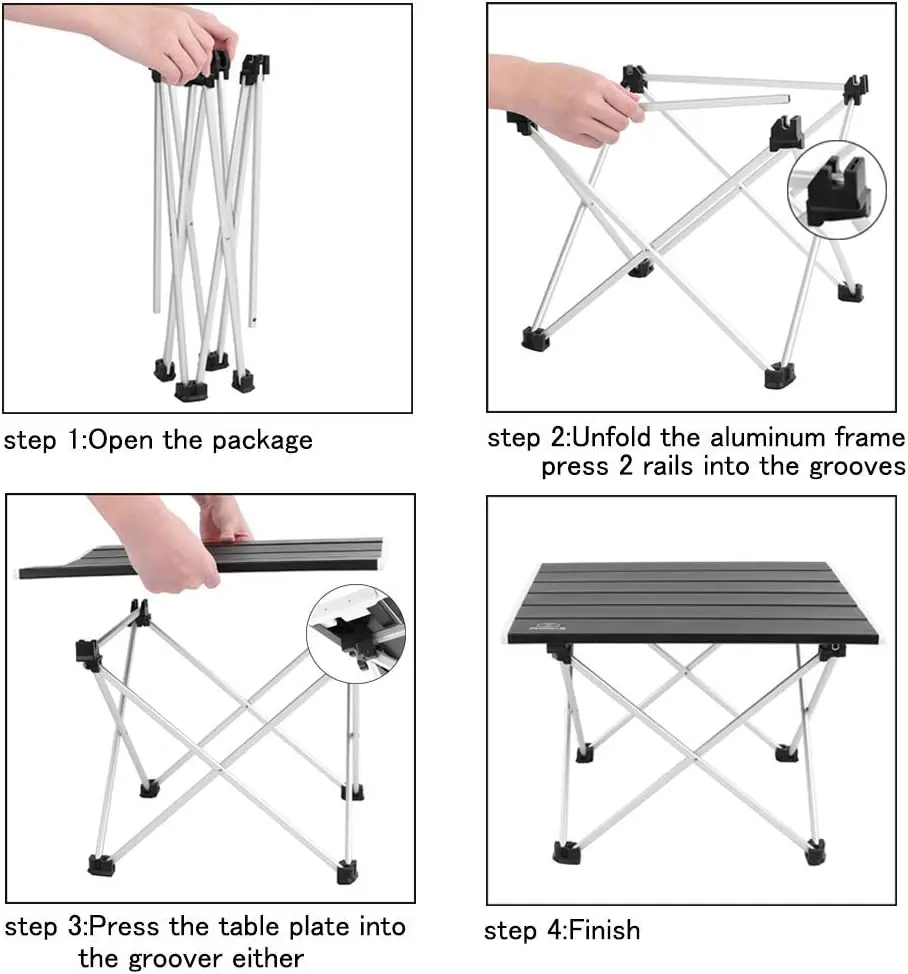 step 1:Open the package

step 2:Unfold the aluminum frame press 2 rails into the grooves

step 3:Press the table plate into the groover either

step 4:Finish