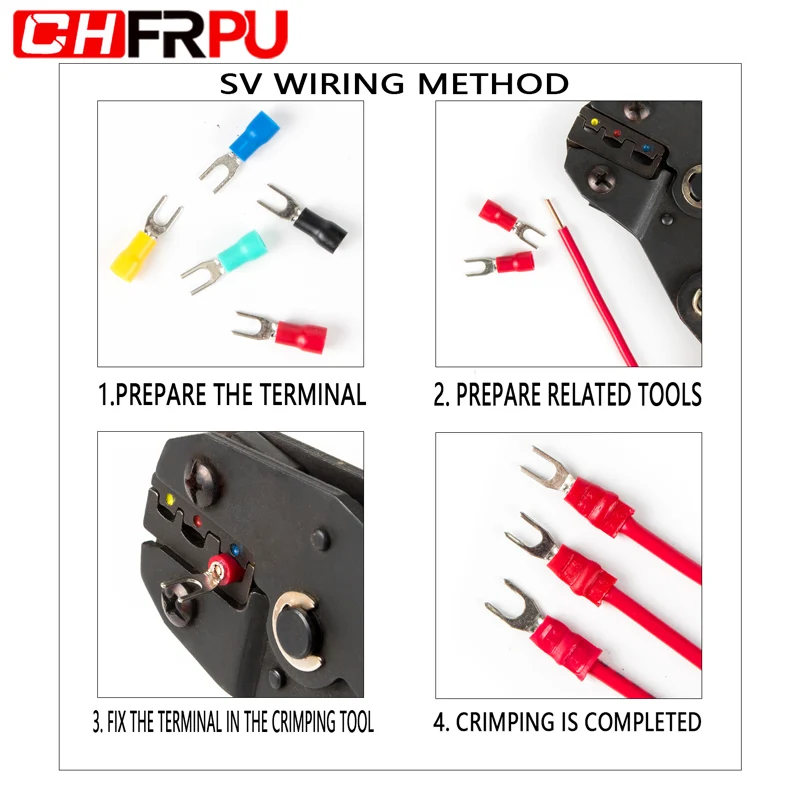 CHFRPU

SV WIRING METHOD

1.PREPARE THE TERMINAL

2. PREPARE RELATED TOOLS

3. FIX THE TERMINAL IN THE CRIMPING TOOL

4. CRIMPING IS COMPLETED