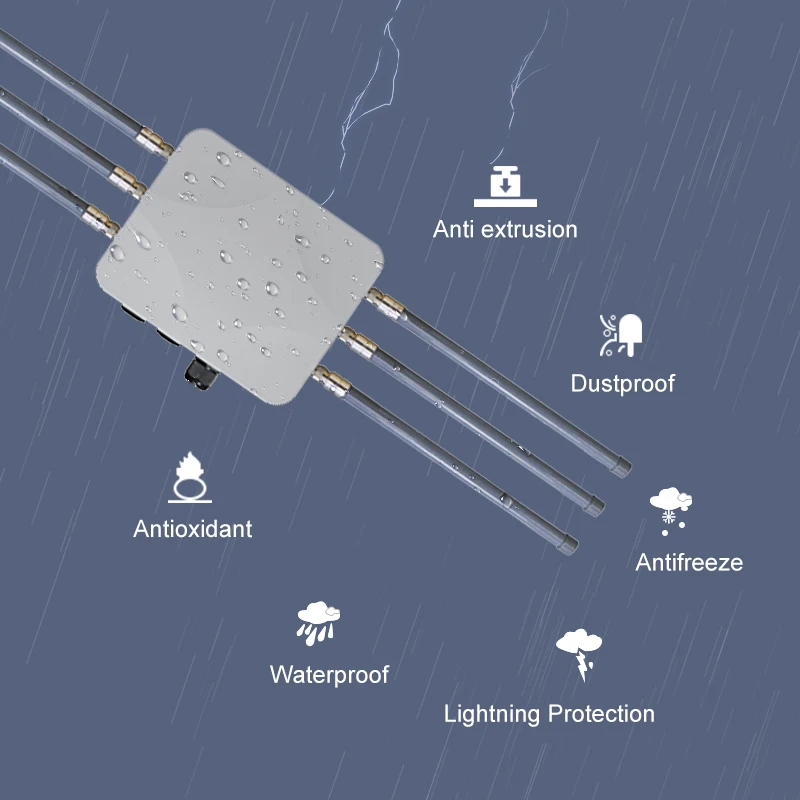 Anti extrusion

Dustproof

Antioxidant

Antifreeze

Waterproof

Lightning Protection