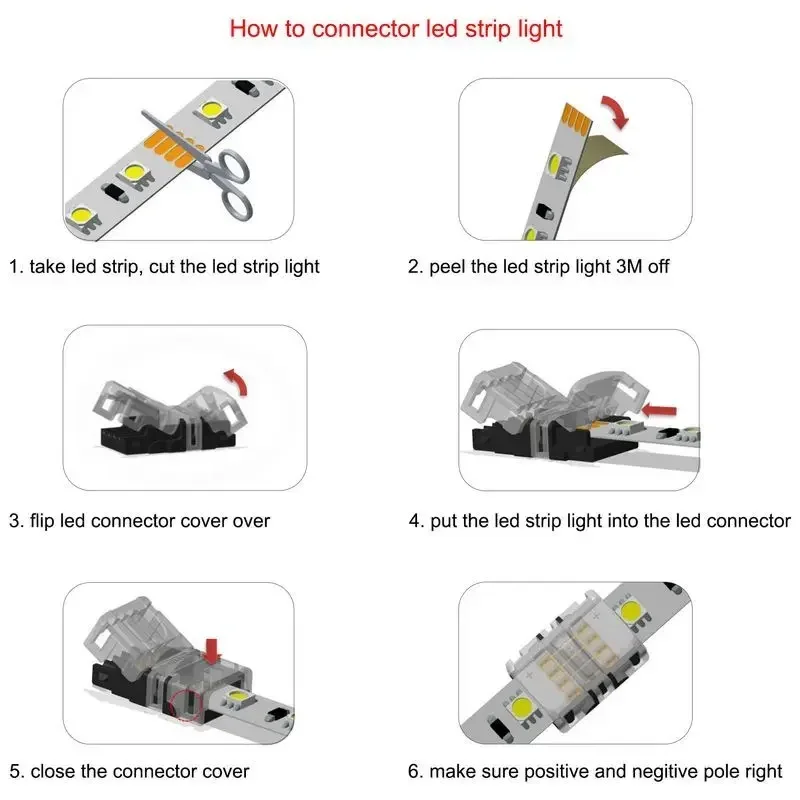 How to connector led strip light

1. take led strip, cut the led strip light

2. peel the led strip light 3M off

3. flip led connector cover over

4. put the led strip light into the led connector

5. close the connector cover

6. make sure positive and negitive pole right