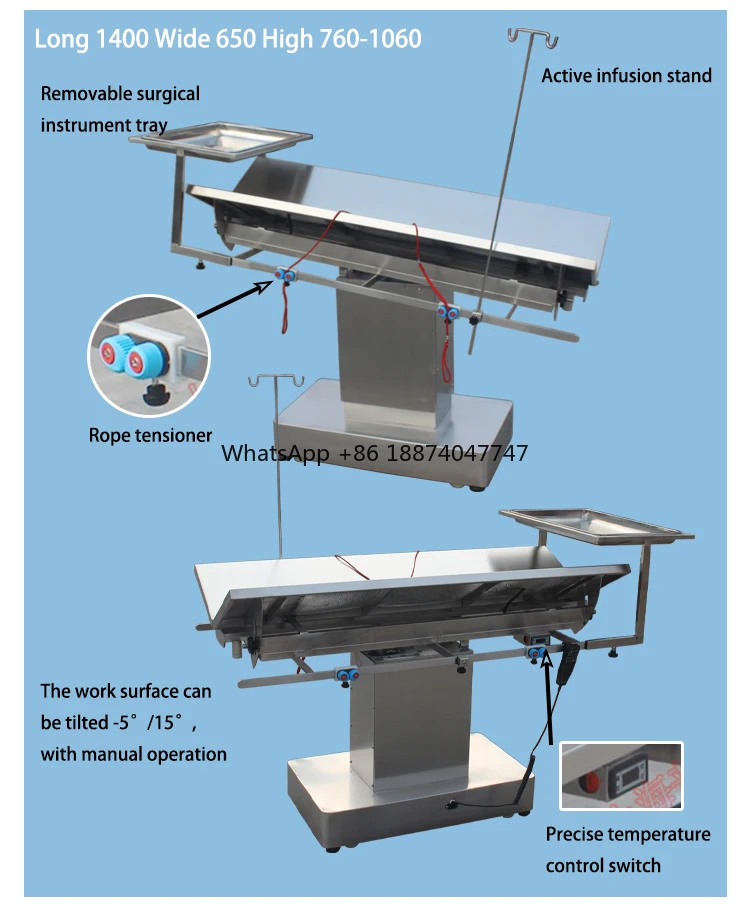 Long 1400 Wide 650 High 760-1060

Removable surgical instrument tray

Active infusion stand

Rope tensioner

WhatsApp +86 18874047747

The work surface can be tilted -5°/15°, with manual operation

Precise temperature control switch